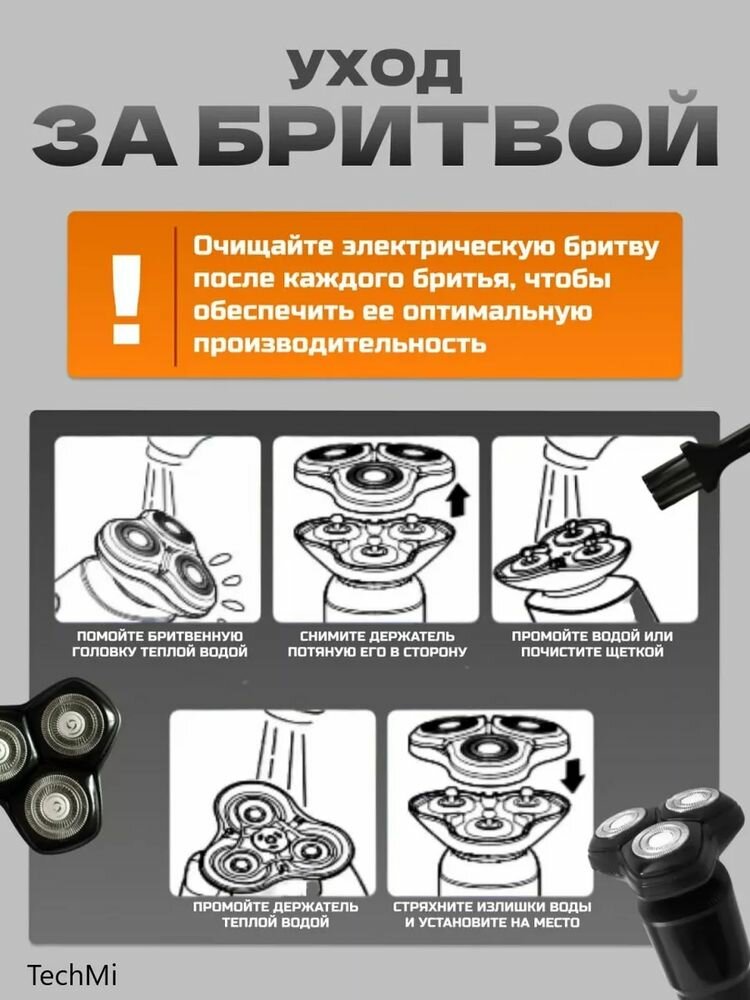 УХОД
ЗА БРИТВОЙ

!

Очищайте электрическую бритву после каждого бритья, чтобы обеспечить ее оптимальную производительность

ПОМОЙТЕ БРИТВЕННУЮ ГОЛОВКУ ТЕПЛОЙ ВОДОЙ

СНИМИТЕ ДЕРЖАТЕЛЬ ПОТЯНУЮ ЕГО В СТОРОНУ

ПРОМОЙТЕ ВОДОЙ ИЛИ ПОЧИСТИТЕ ЩЕТКОЙ

ПРОМОЙТЕ ДЕРЖАТЕЛЬ ТЕПЛОЙ ВОДОЙ

СТРЯХНИТЕ ИЗЛИШКИ ВОДЫ И УСТАНОВИТЕ НА МЕСТО

TechMi