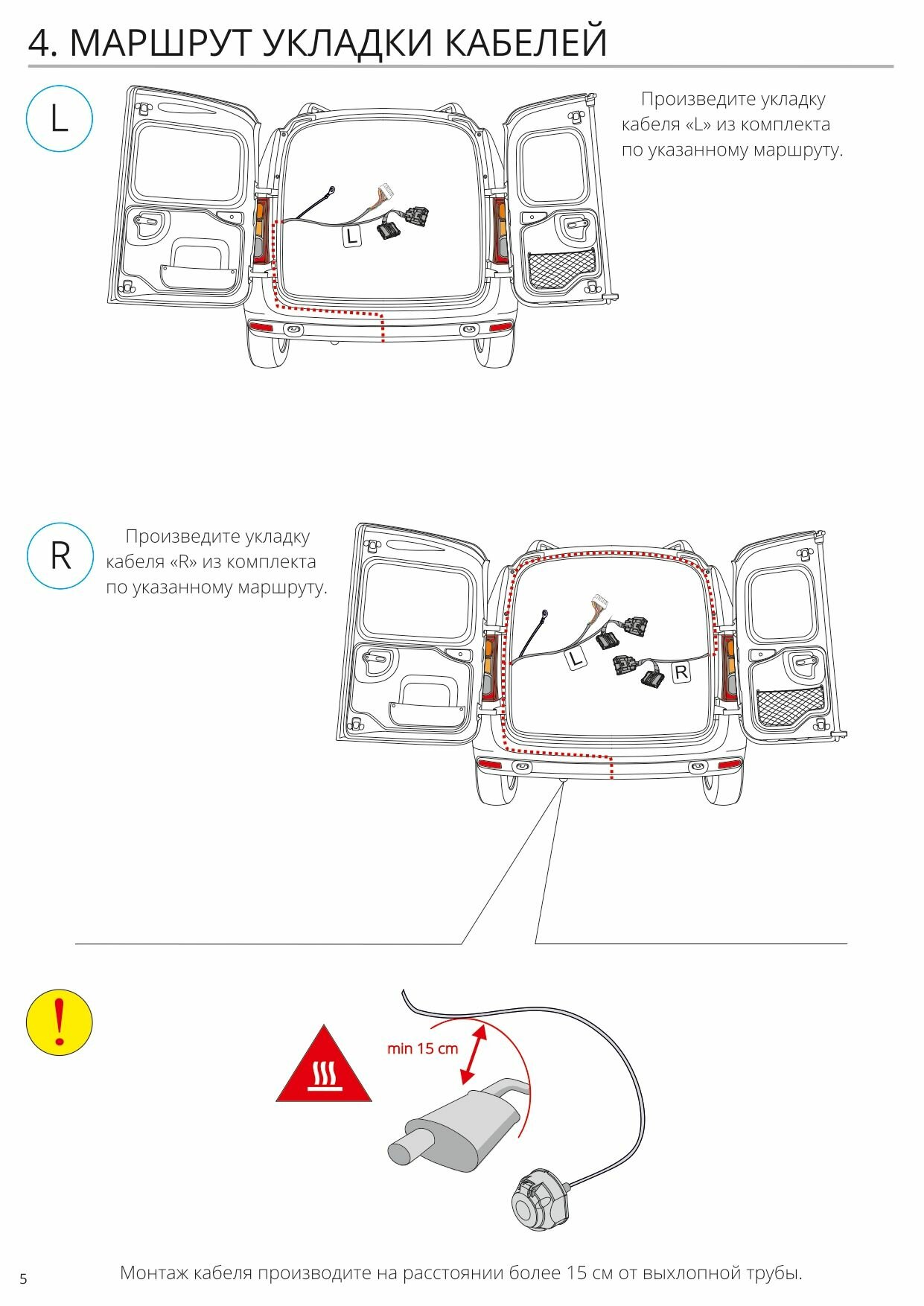 4. МАРШРУТ УКЛАДКИ КАБЕЛЕЙ

L

Произведите укладку кабеля «L» из комплекта по указанному маршруту.

L

R

Произведите укладку кабеля «R» из комплекта по указанному маршруту.

L

R

!

min 15 cm

5

Монтаж кабеля производите на расстоянии более 15 см от выхлопной трубы.