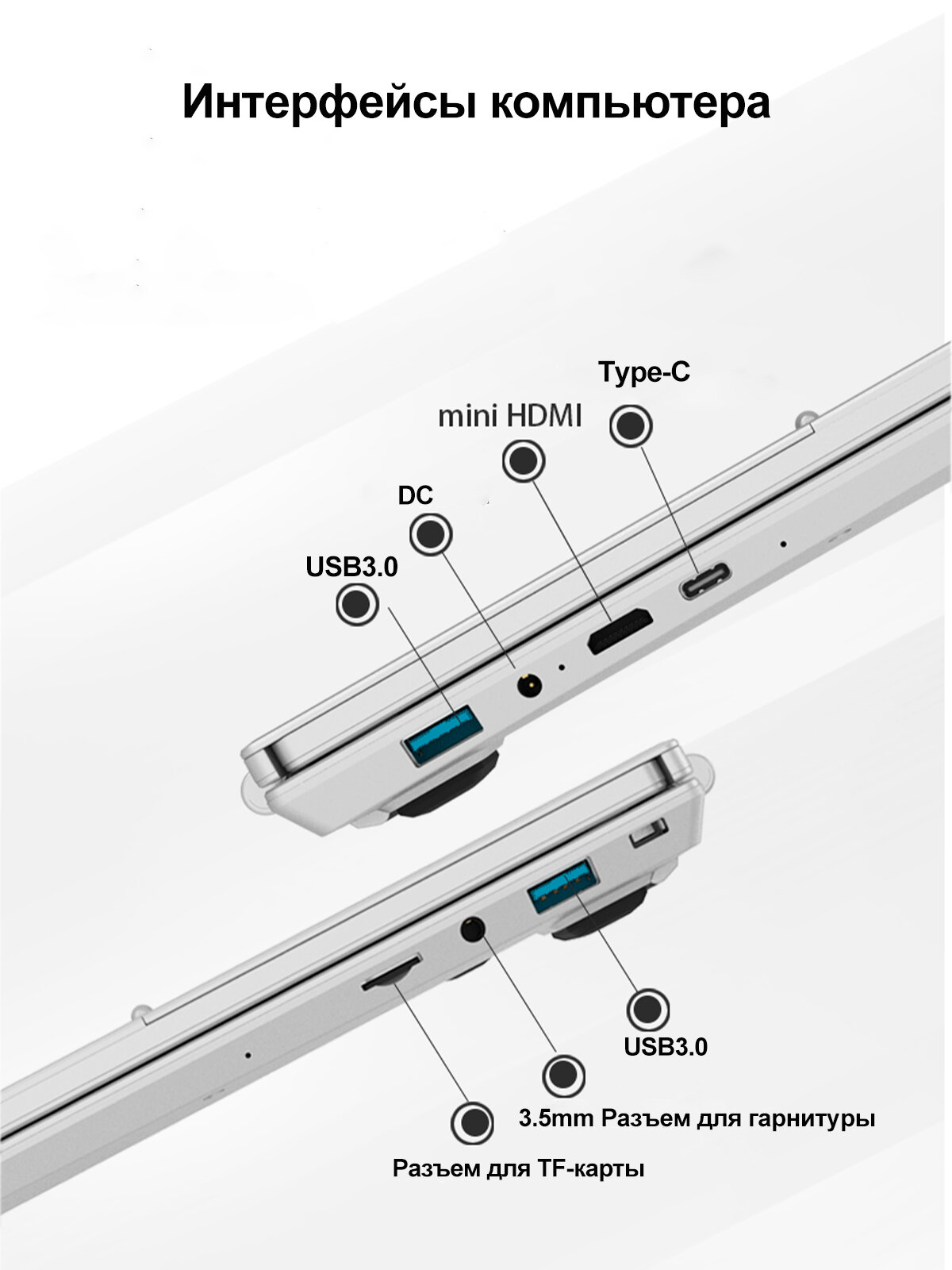 Интерфейсы компьютера

Type-C

mini HDMI

DC

USB3.0

USB3.0

3.5mm Разъем для гарнитуры

Разъем для TF-карты