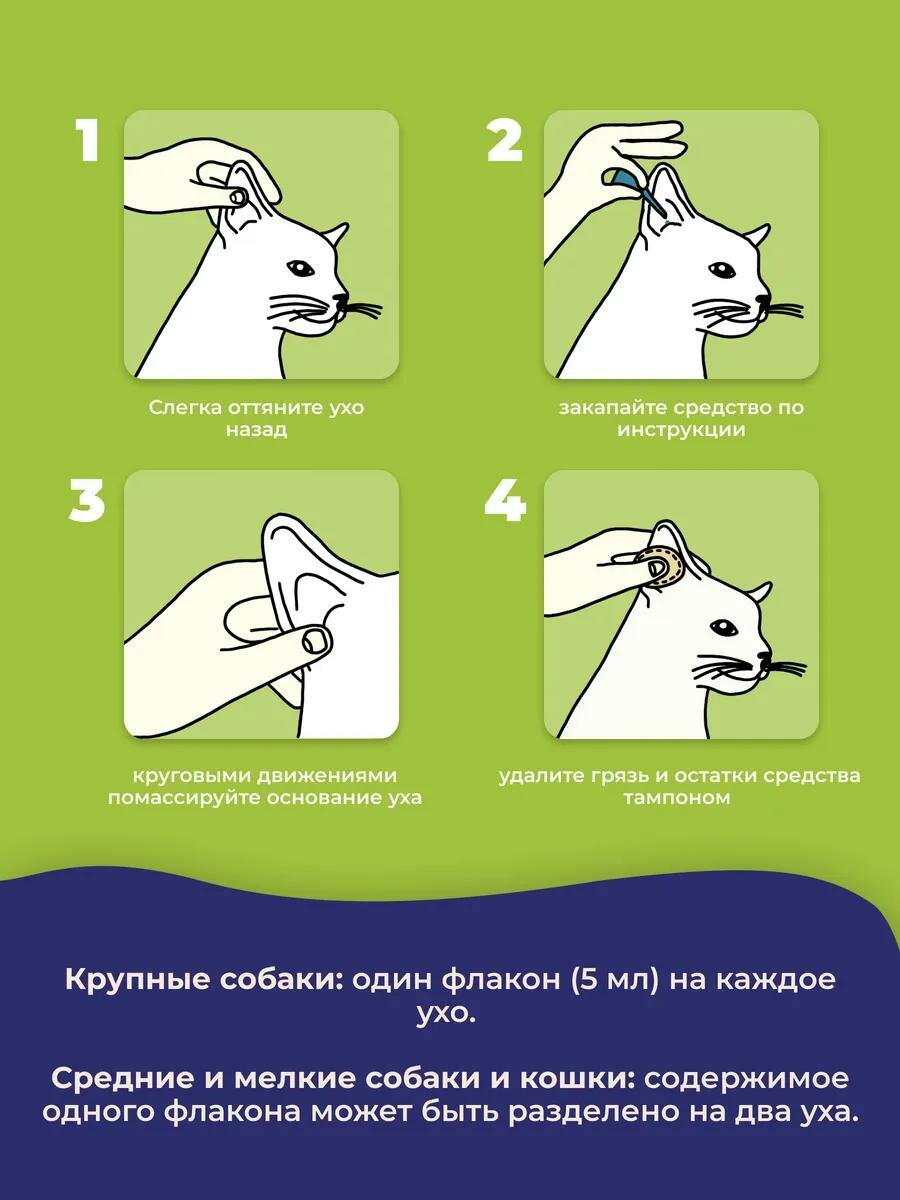 1

Слегка оттяните ухо назад

2

закапайте средство по инструкции

3

круговыми движениями помассируйте основание уха

4

удалите грязь и остатки средства тампоном

Крупные собаки: один флакон (5 мл) на каждое ухо.

Средние и мелкие собаки и кошки: содержимое одного флакона может быть разделено на два уха.