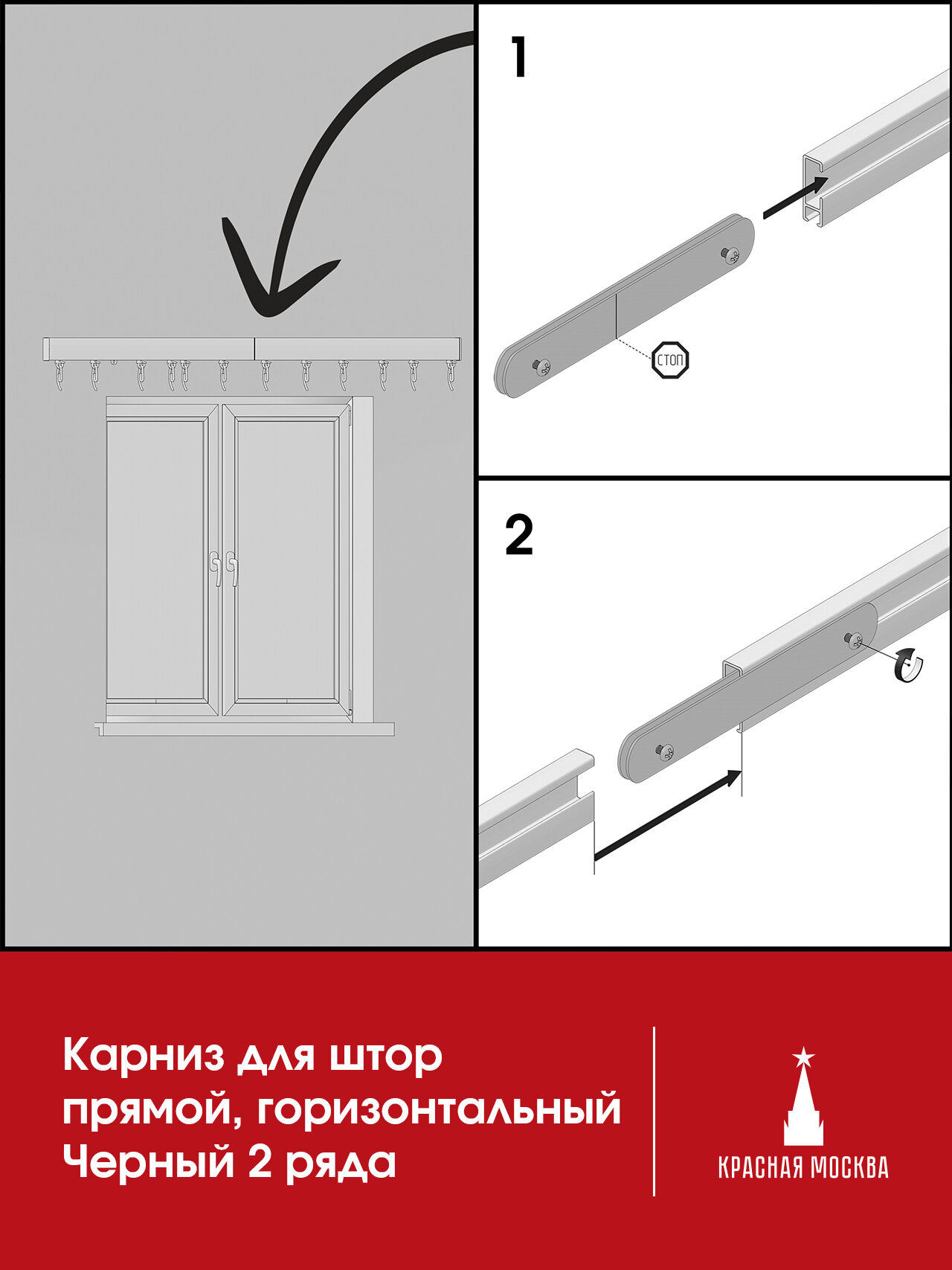 1

СТОП

2

Карниз для штор прямой, горизонтальный Черный 2 ряда

КРАСНАЯ МОСКВА