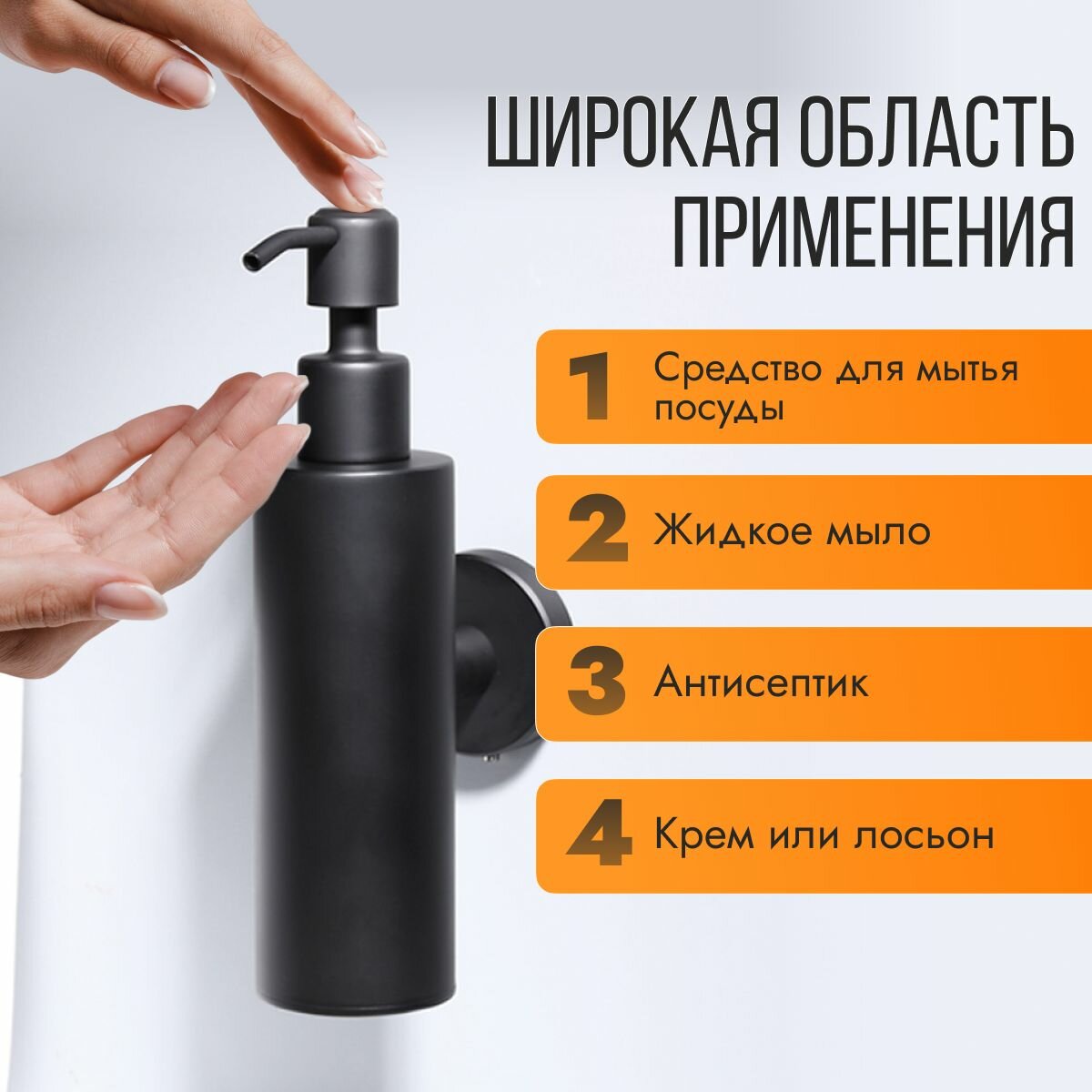 ШИРОКАЯ ОБЛАСТЬ ПРИМЕНЕНИЯ

1 Средство для мытья посуды

2 Жидкое мыло

3 Антисептик

4 Крем или лосьон