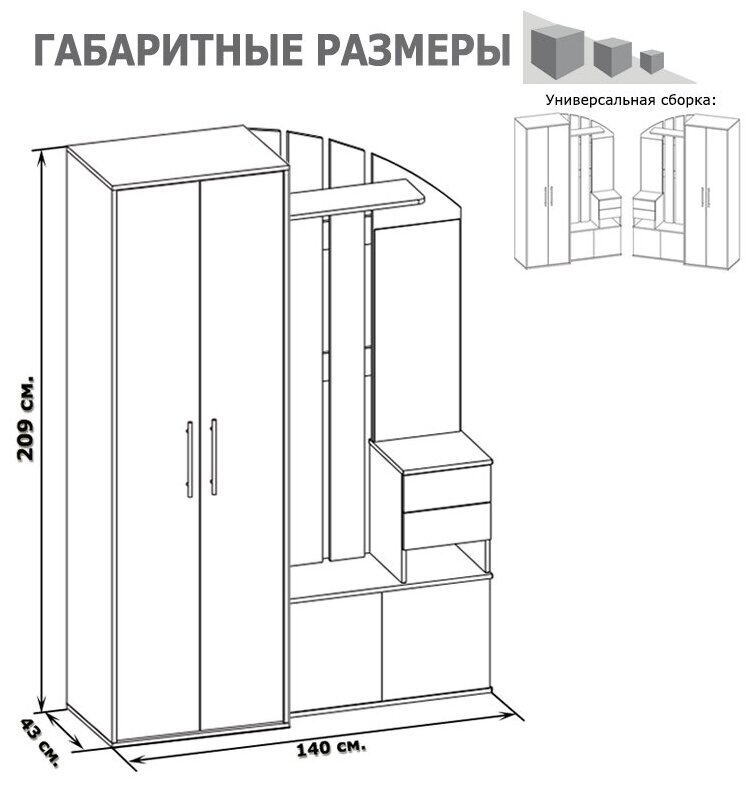 ГАБАРИТНЫЕ РАЗМЕРЫ

Универсальная сборка:

209 см.

43 см.

140 см.