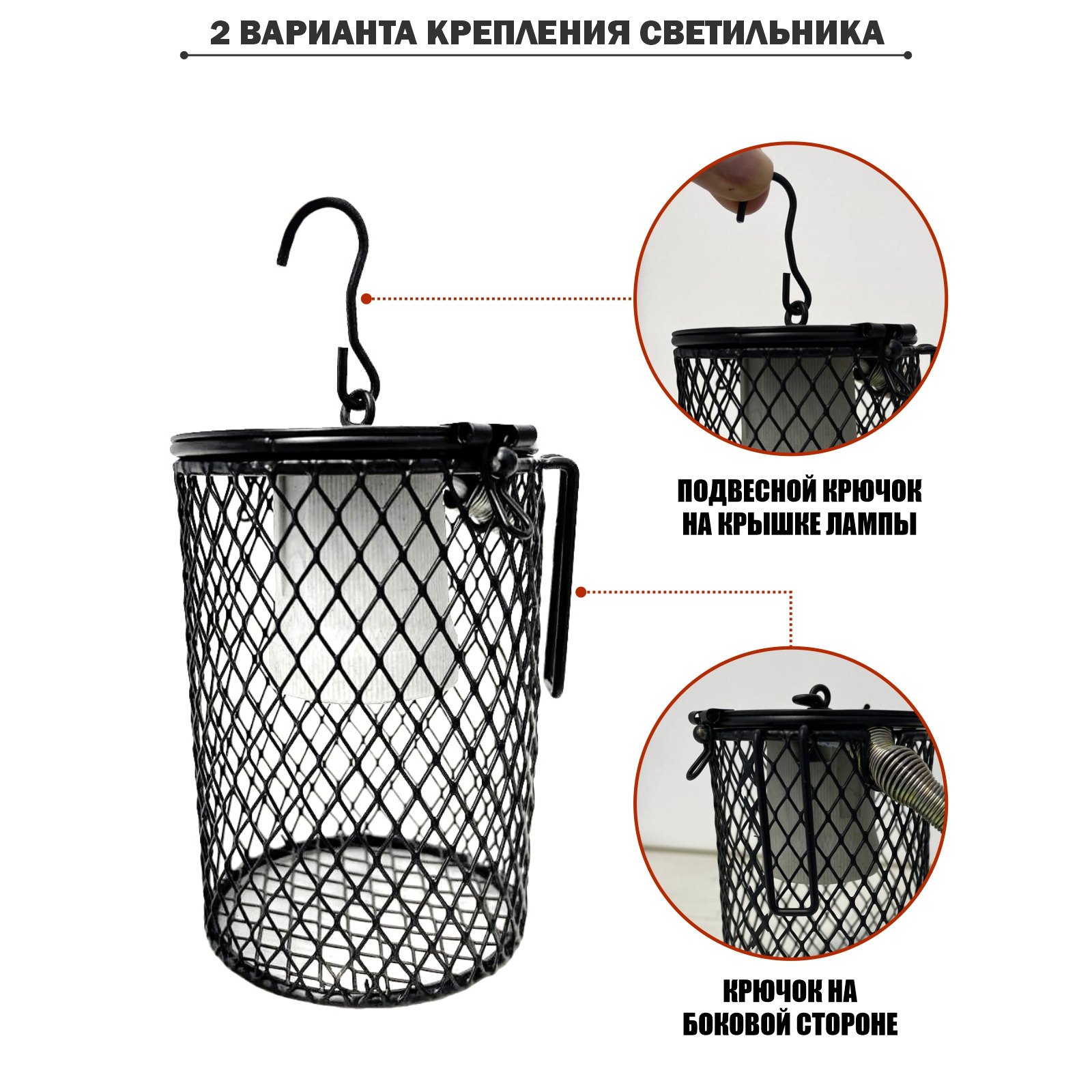 2 ВАРИАНТА КРЕПЛЕНИЯ СВЕТИЛЬНИКА

ПОДВЕСНОЙ КРЮЧОК НА КРЫШКЕ ЛАМПЫ

КРЮЧОК НА БОКОВОЙ СТОРОНЕ