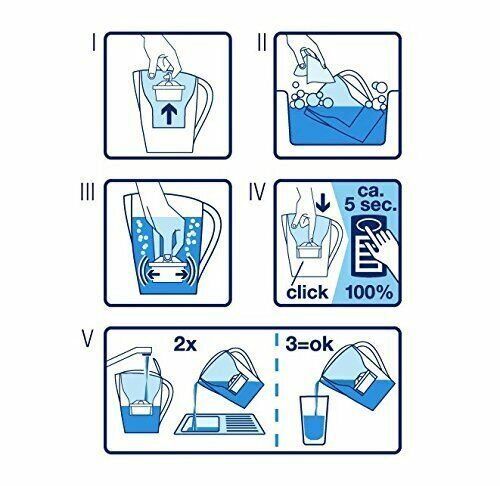 I

II

III

IV

ca. 5 sec.

click

100%

V

2x

3=ok