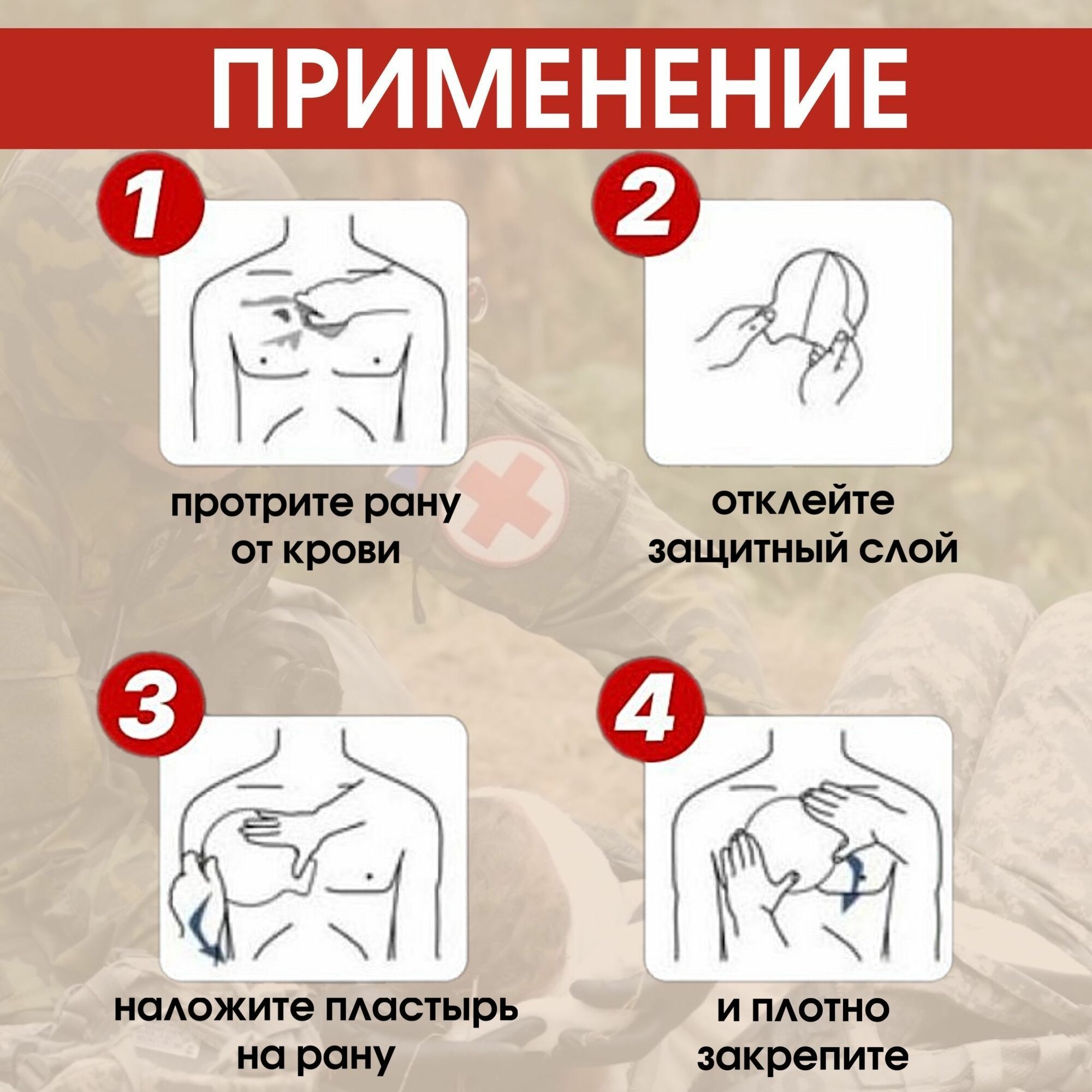 ПРИМЕНЕНИЕ

1

протрите рану от крови

2

отклейте защитный слой

3

наложите пластырь на рану

4

и плотно закрепите