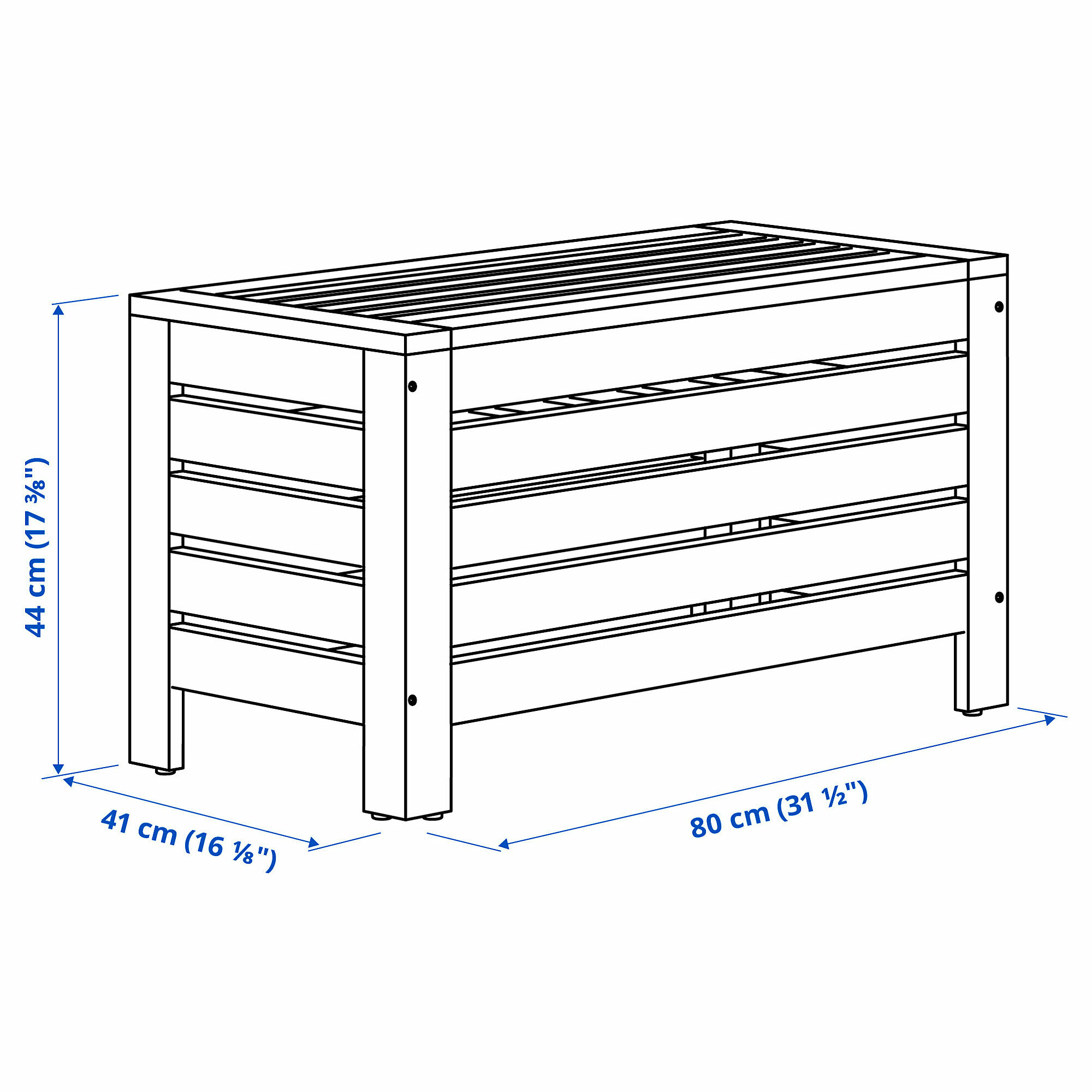 44 cm (17 ⅜")

41 cm (16 ⅛")

80 cm (31 ½")