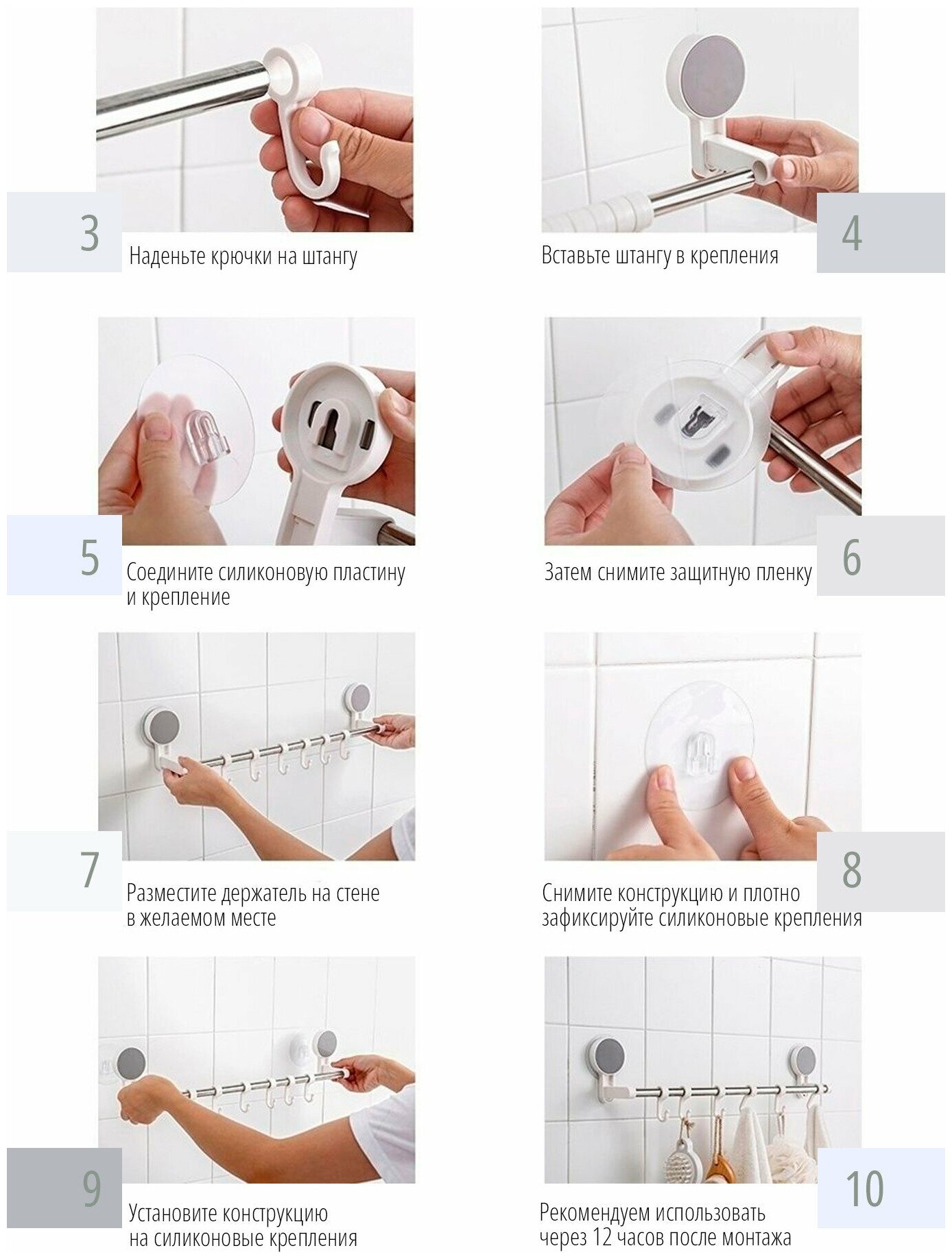 3
Наденьте крючки на штангу

4
Вставьте штангу в крепления

5
Соедините силиконовую пластину и крепление

6
Затем снимите защитную пленку

7
Разместите держатель на стене в желаемом месте

8
Снимите конструкцию и плотно зафиксируйте силиконовые крепления

9
Установите конструкцию на силиконовые крепления

10
Рекомендуем использовать через 12 часов после монтажа