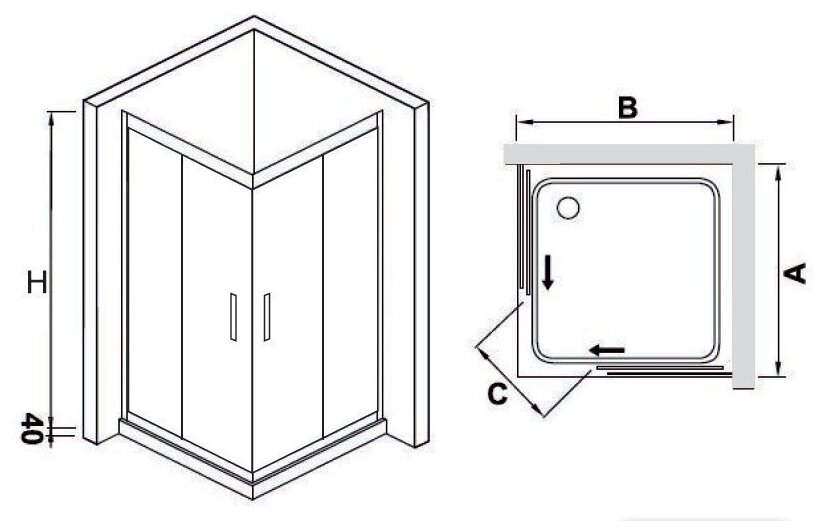 H
40
B
A
C