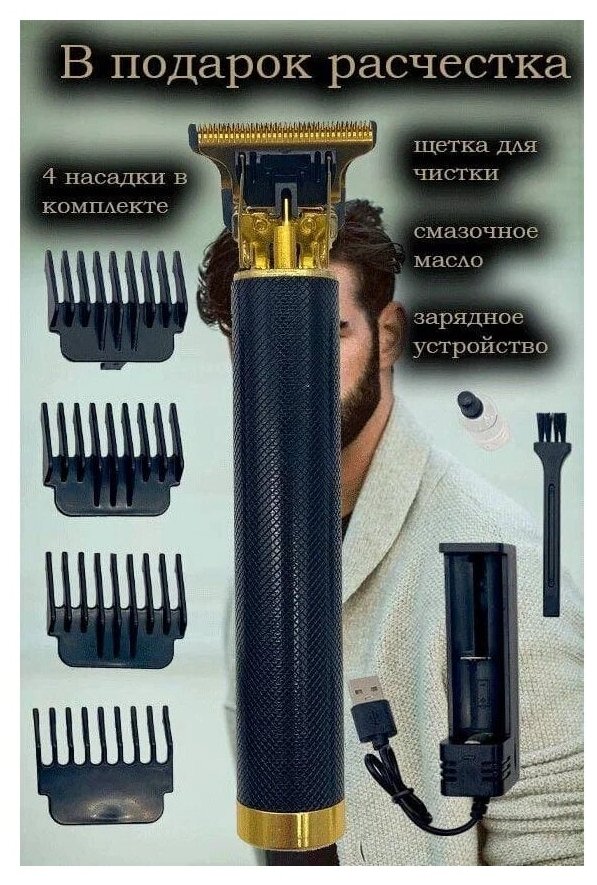 В подарок расчестка

4 насадки в комплекте

щетка для чистки

смазочное масло

зарядное устройство