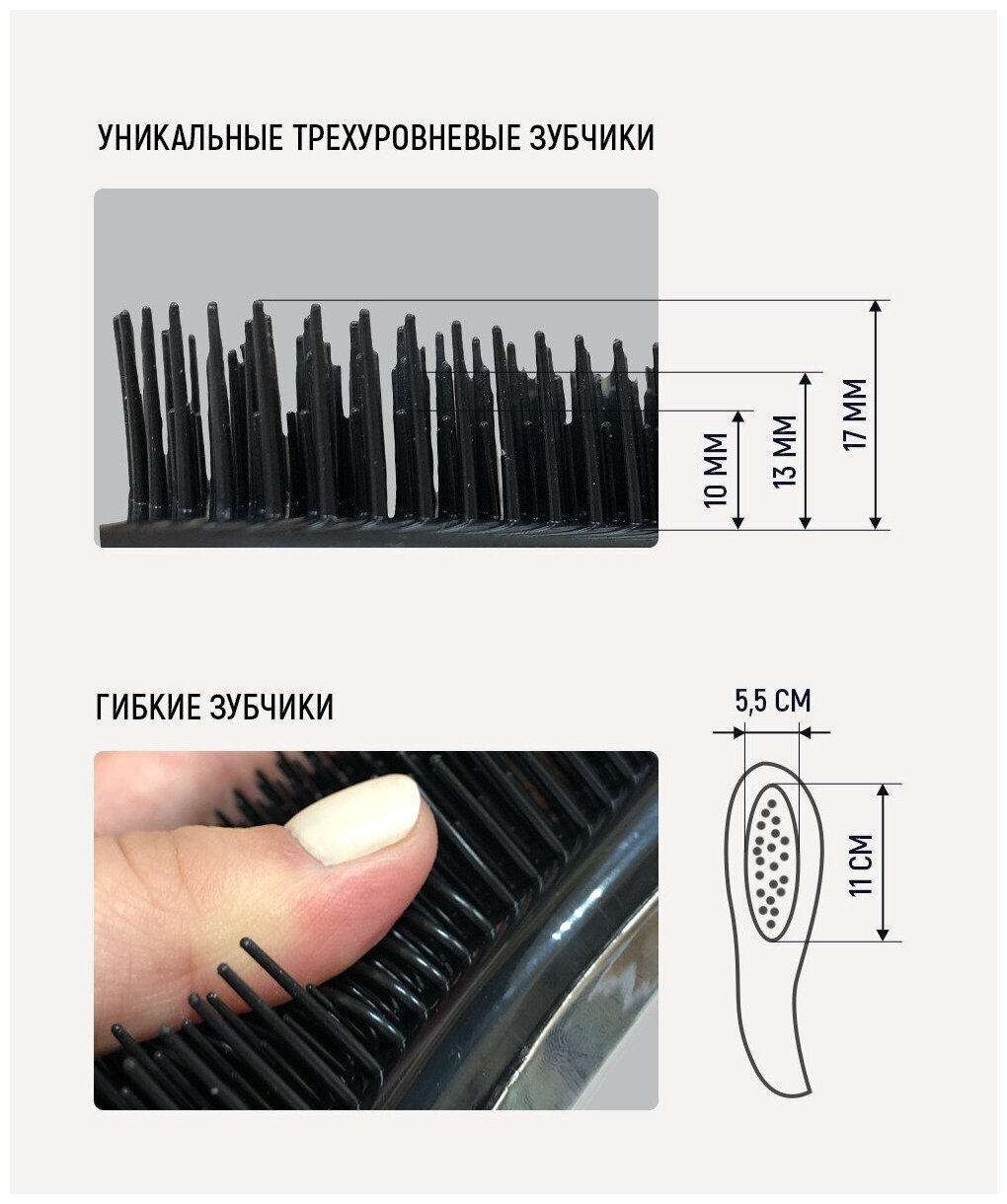 УНИКАЛЬНЫЕ ТРЕХУРОВНЕВЫЕ ЗУБЧИКИ

10 ММ

13 ММ

17 ММ

ГИБКИЕ ЗУБЧИКИ

5,5 СМ

11 СМ