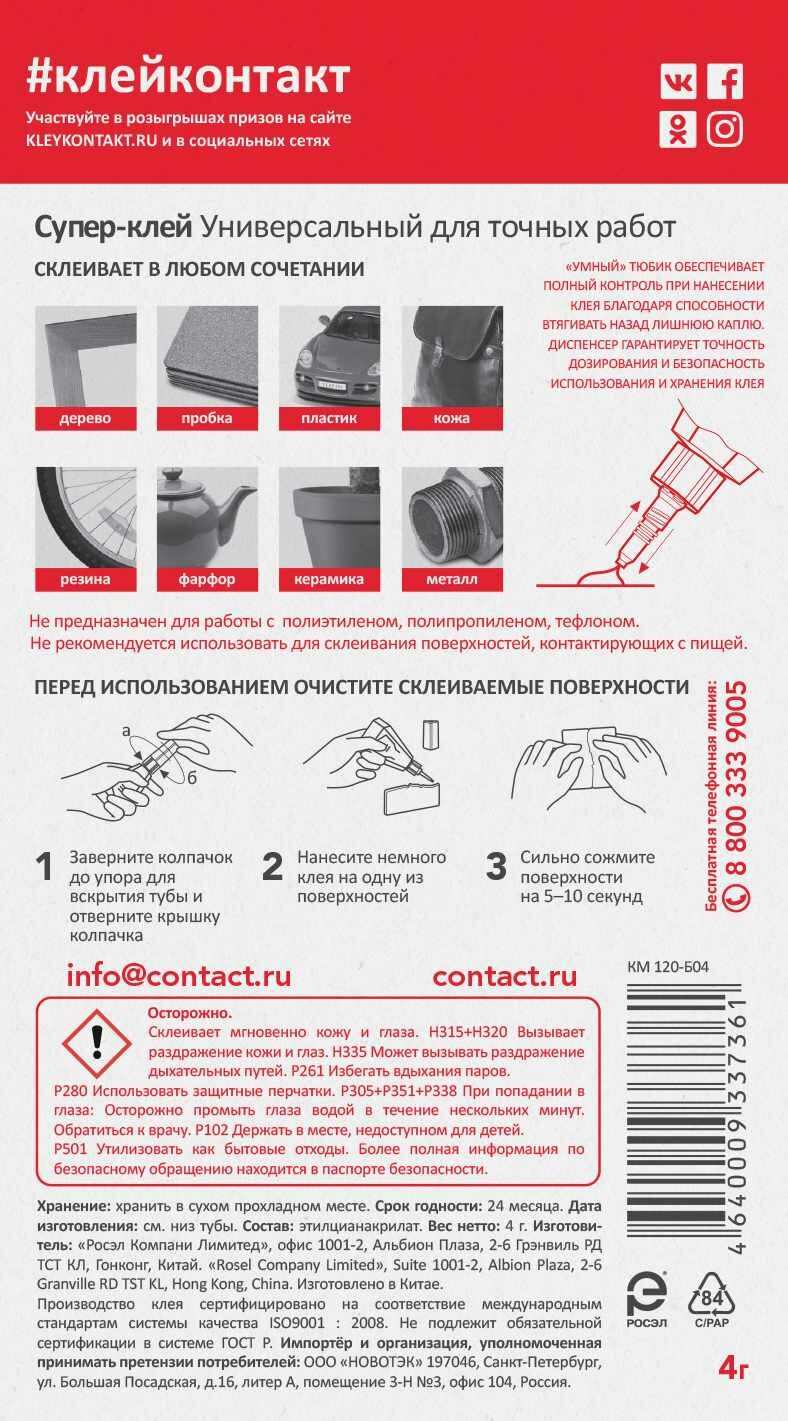 #клейконтакт

Участвуйте в розыгрышах призов на сайте KLEYKONTAKT.RU и в социальных сетях

Супер-клей Универсальный для точных работ

СКЛЕИВАЕТ В ЛЮБОМ СОЧЕТАНИИ

дерево
пробка
пластик
кожа
резина
фарфор
керамика
металл

«УМНЫЙ» ТЮБИК ОБЕСПЕЧИВАЕТ ПОЛНЫЙ КОНТРОЛЬ ПРИ НАНЕСЕНИИ КЛЕЯ БЛАГОДАРЯ СПОСОБНОСТИ ВТЯГИВАТЬ НАЗАД ЛИШНЮЮ КАПЛЮ. ДИСПЕНСЕР ГАРАНТИРУЕТ ТОЧНОСТЬ ДОЗИРОВАНИЯ И БЕЗОПАСНОСТЬ ИСПОЛЬЗОВАНИЯ И ХРАНЕНИЯ КЛЕЯ

Не предназначен для работы с полиэтиленом, полипропиленом, тефлоном.
Не рекомендуется использовать для склеивания поверхностей, контактирующих с пищей.

ПЕРЕД ИСПОЛЬЗОВАНИЕМ ОЧИСТИТЕ СКЛЕИВАЕМЫЕ ПОВЕРХНОСТИ

а
б

1 Заверните колпачок до упора для вскрытия тубы и отверните крышку колпачка

2 Нанесите немного клея на одну из поверхностей

3 Сильно сожмите поверхности на 5–10 секунд

Бесплатная телефонная линия: 8 800 333 9005

info@contact.ru contact.ru

КМ 120-Б04

Осторожно.
Склеивает мгновенно кожу и глаза. H315+H320 Вызывает раздражение кожи и глаз. H335 Может вызывать раздражение дыхательных путей. P261 Избегать вдыхания паров.
P280 Использовать защитные перчатки. P305+P351+P338 При попадании в глаза: Осторожно промыть глаза водой в течение нескольких минут. Обратиться к врачу. P102 Держать в месте, недоступном для детей.
P501 Утилизовать как бытовые отходы. Более полная информация по безопасному обращению находится в паспорте безопасности.

4 640009 337361

Хранение: хранить в сухом прохладном месте. Срок годности: 24 месяца. Дата изготовления: см. низ тубы. Состав: этилцианакрилат. Вес нетто: 4 г. Изготовитель: «Росэл Компани Лимитед», офис 1001-2, Альбион Плаза, 2-6 Грэнвиль РД ТСТ КЛ, Гонконг, Китай. «Rosel Company Limited», Suite 1001-2, Albion Plaza, 2-6 Granville RD TST KL, Hong Kong, China. Изготовлено в Китае.
Производство клея сертифицировано на соответствие международным стандартам системы качества ISO9001 : 2008. Не подлежит обязательной сертификации в системе ГОСТ Р. Импортёр и организация, уполномоченная принимать претензии потребителей: ООО «НОВОТЭК» 197046, Санкт-Петербург, ул. Большая Посадская, д.16, литер А, помещение 3-Н №3, офис 104, Россия.

РОСЭЛ
84
C/PAP
4г