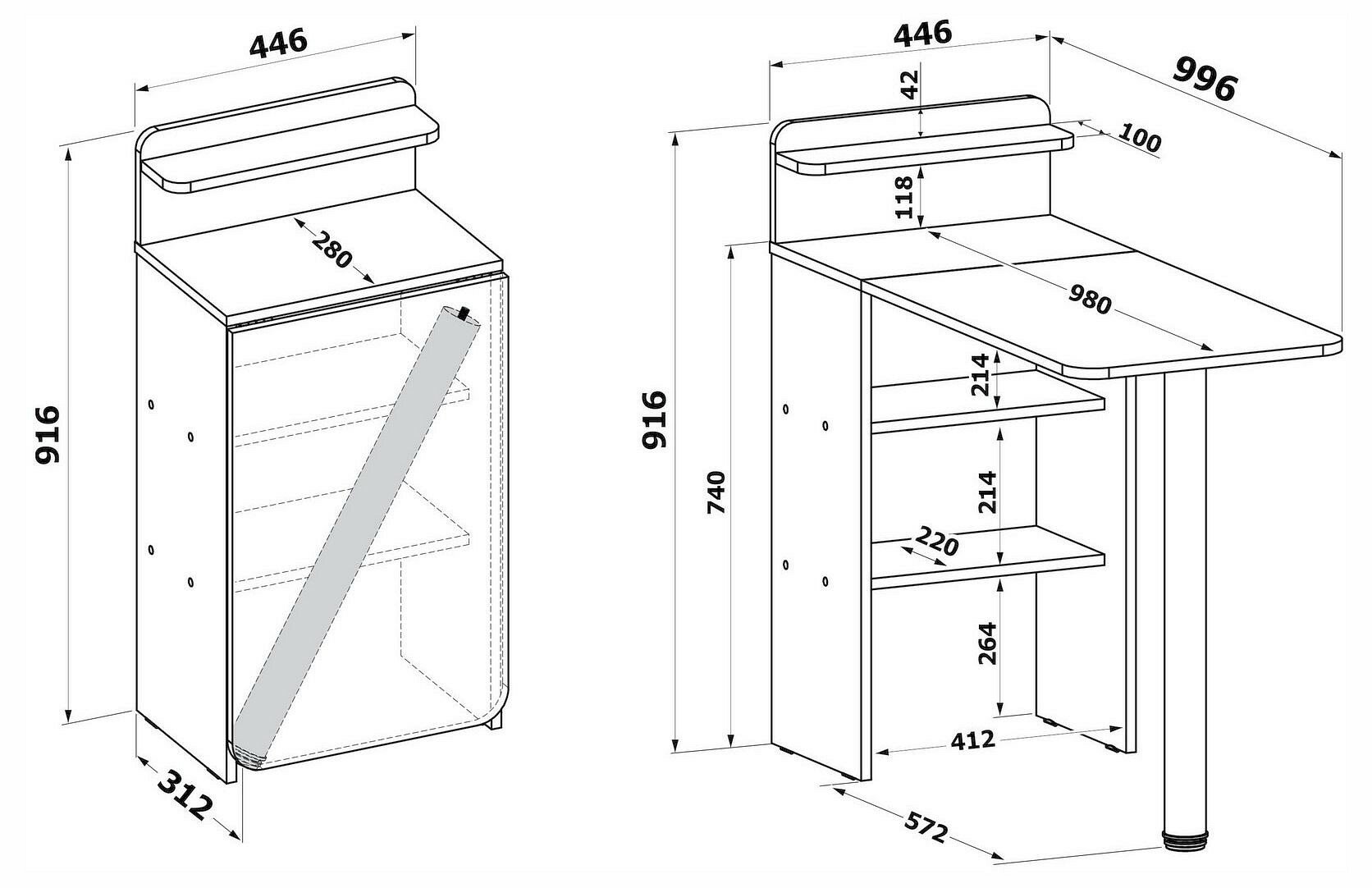 446

280

916

312

446

996

42

100

118

980

916

740

214

214

220

264

412

572