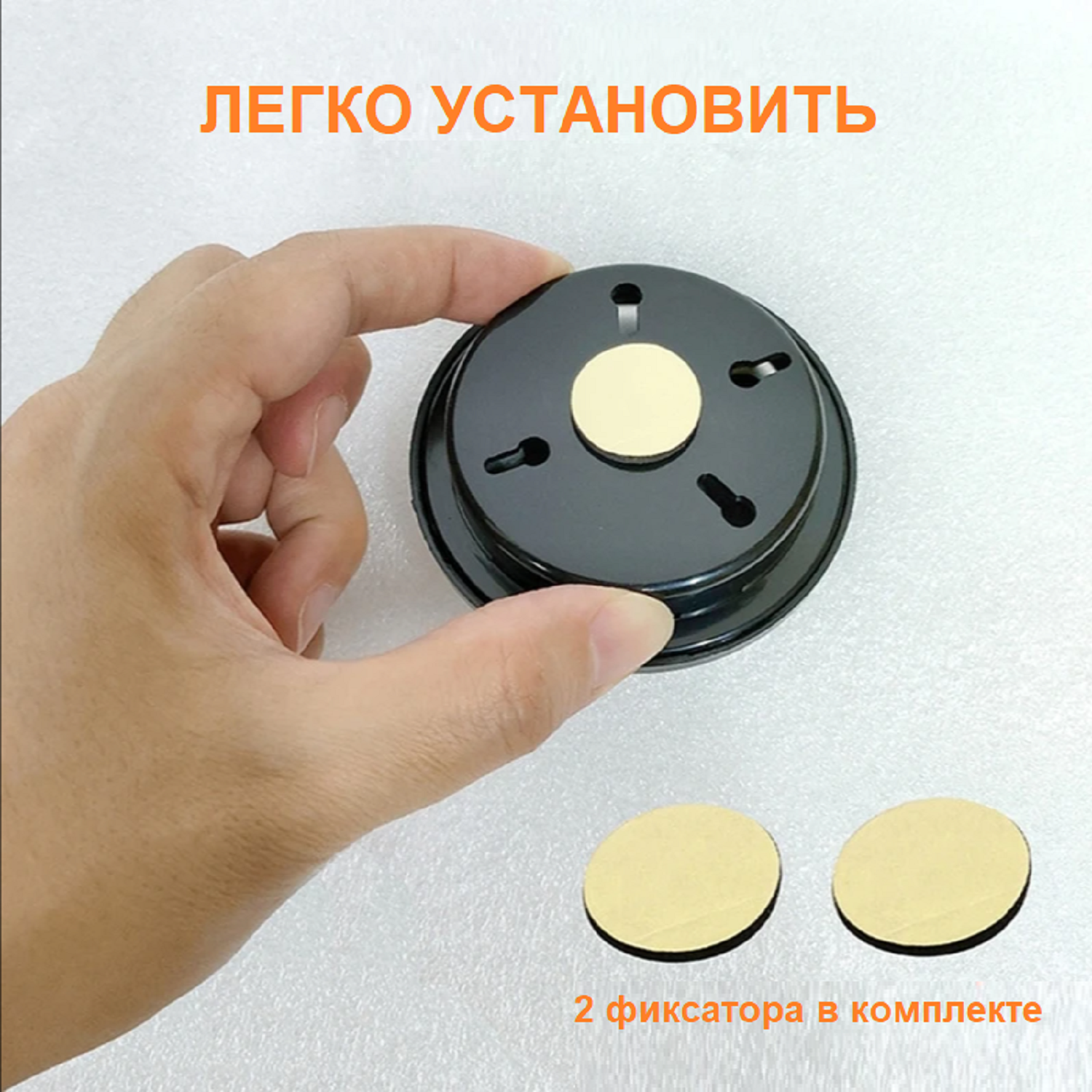 ЛЕГКО УСТАНОВИТЬ

2 фиксатора в комплекте