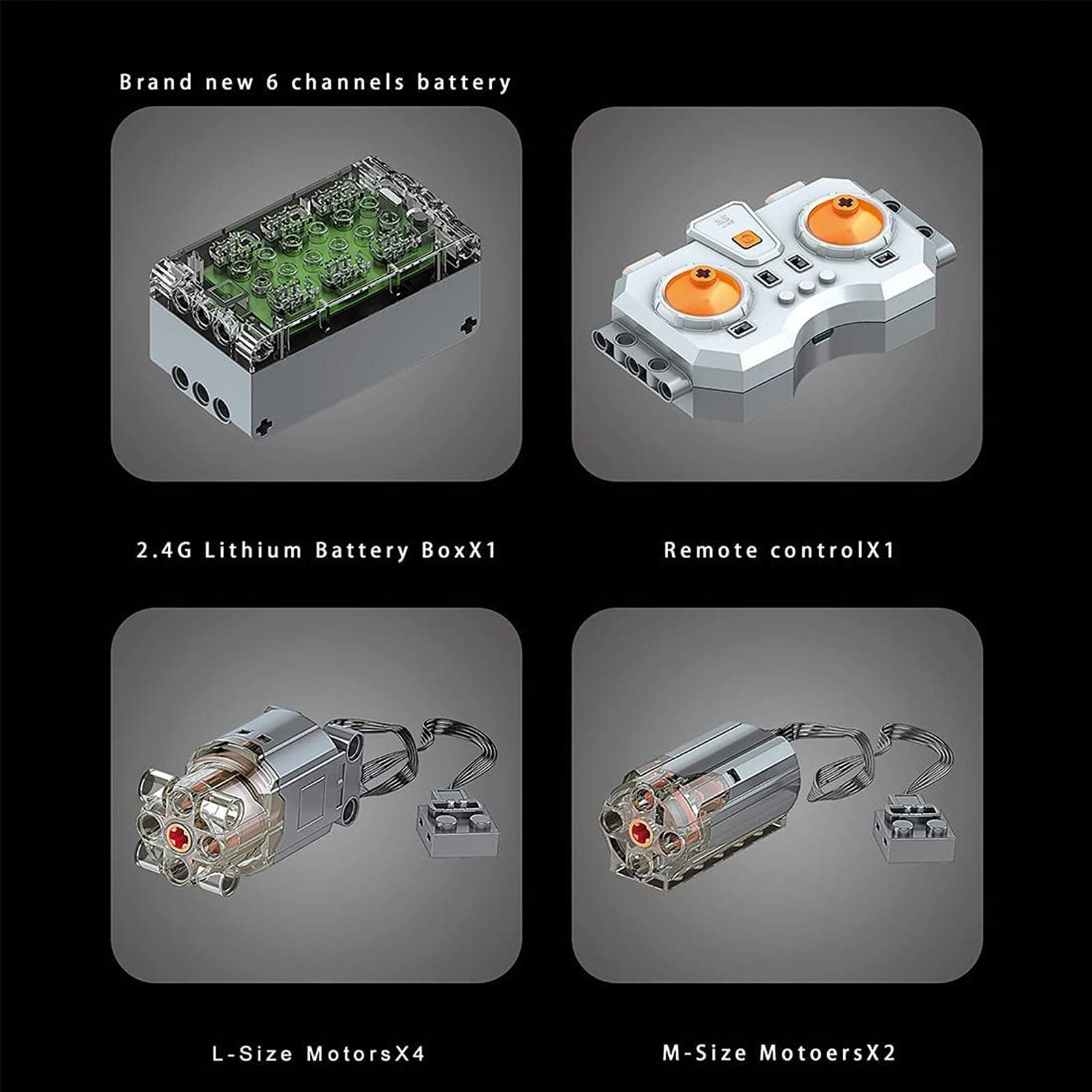 Brand new 6 channels battery

2.4G Lithium Battery BoxX1

Remote controlX1

L-Size MotorsX4

M-Size MotoersX2