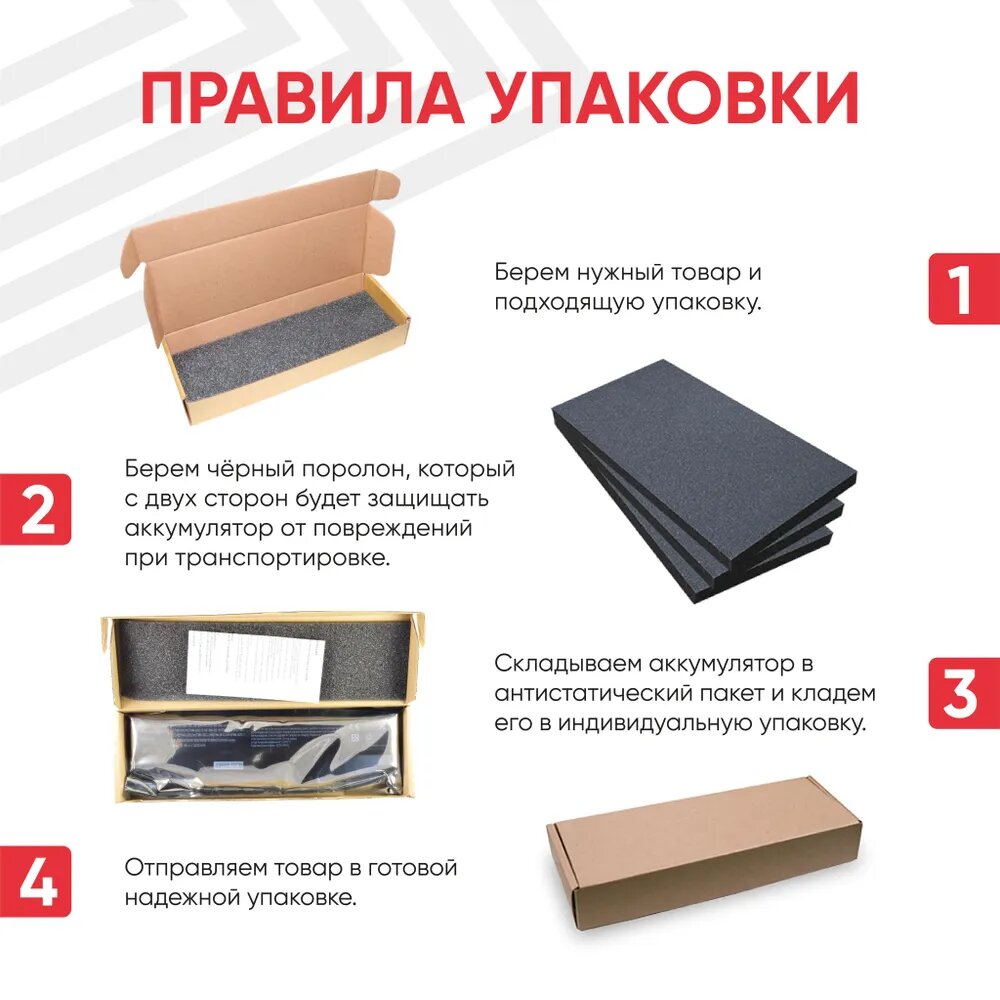 ПРАВИЛА УПАКОВКИ

Берем нужный товар и подходящую упаковку.

1

2

Берем чёрный поролон, который с двух сторон будет защищать аккумулятор от повреждений при транспортировке.

Складываем аккумулятор в антистатический пакет и кладем его в индивидуальную упаковку.

3

4

Отправляем товар в готовой надежной упаковке.