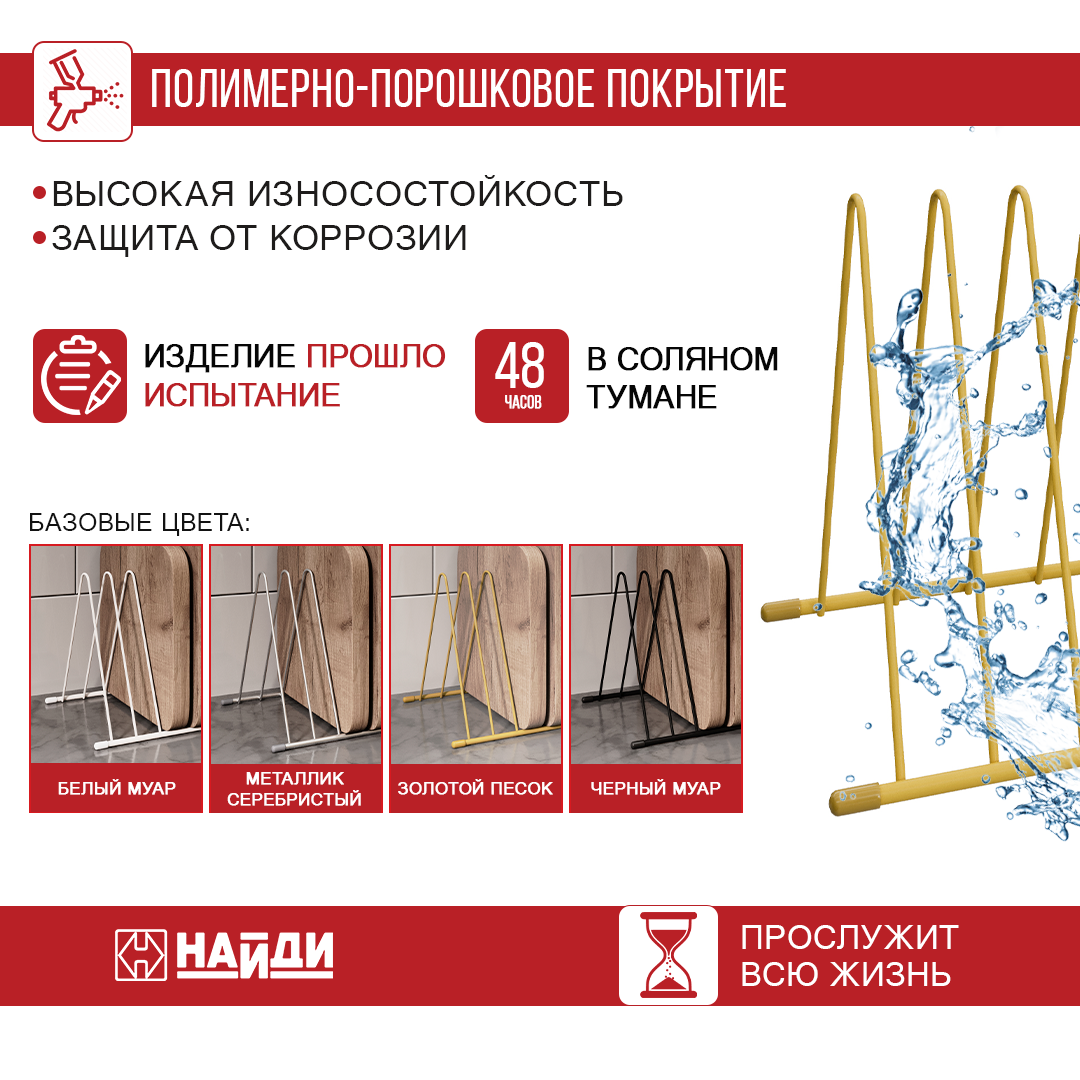 ПОЛИМЕРНО-ПОРОШКОВОЕ ПОКРЫТИЕ

•ВЫСОКАЯ ИЗНОСОСТОЙКОСТЬ
•ЗАЩИТА ОТ КОРРОЗИИ

ИЗДЕЛИЕ ПРОШЛО ИСПЫТАНИЕ

48 ЧАСОВ

В СОЛЯНОМ ТУМАНЕ

БАЗОВЫЕ ЦВЕТА:

БЕЛЫЙ МУАР

МЕТАЛЛИК СЕРЕБРИСТЫЙ

ЗОЛОТОЙ ПЕСОК

ЧЕРНЫЙ МУАР

НАЙДИ

ПРОСЛУЖИТ ВСЮ ЖИЗНЬ