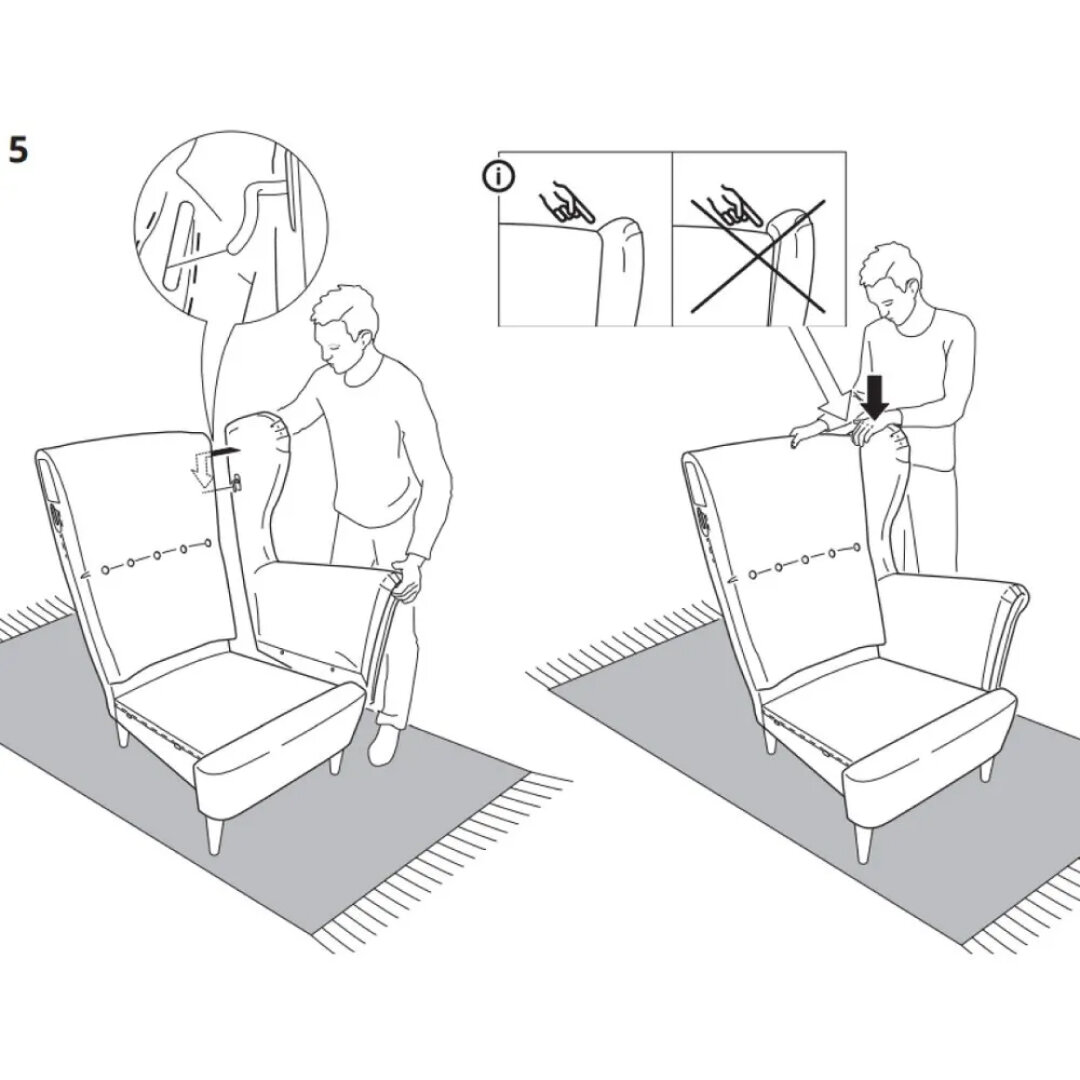 5

i