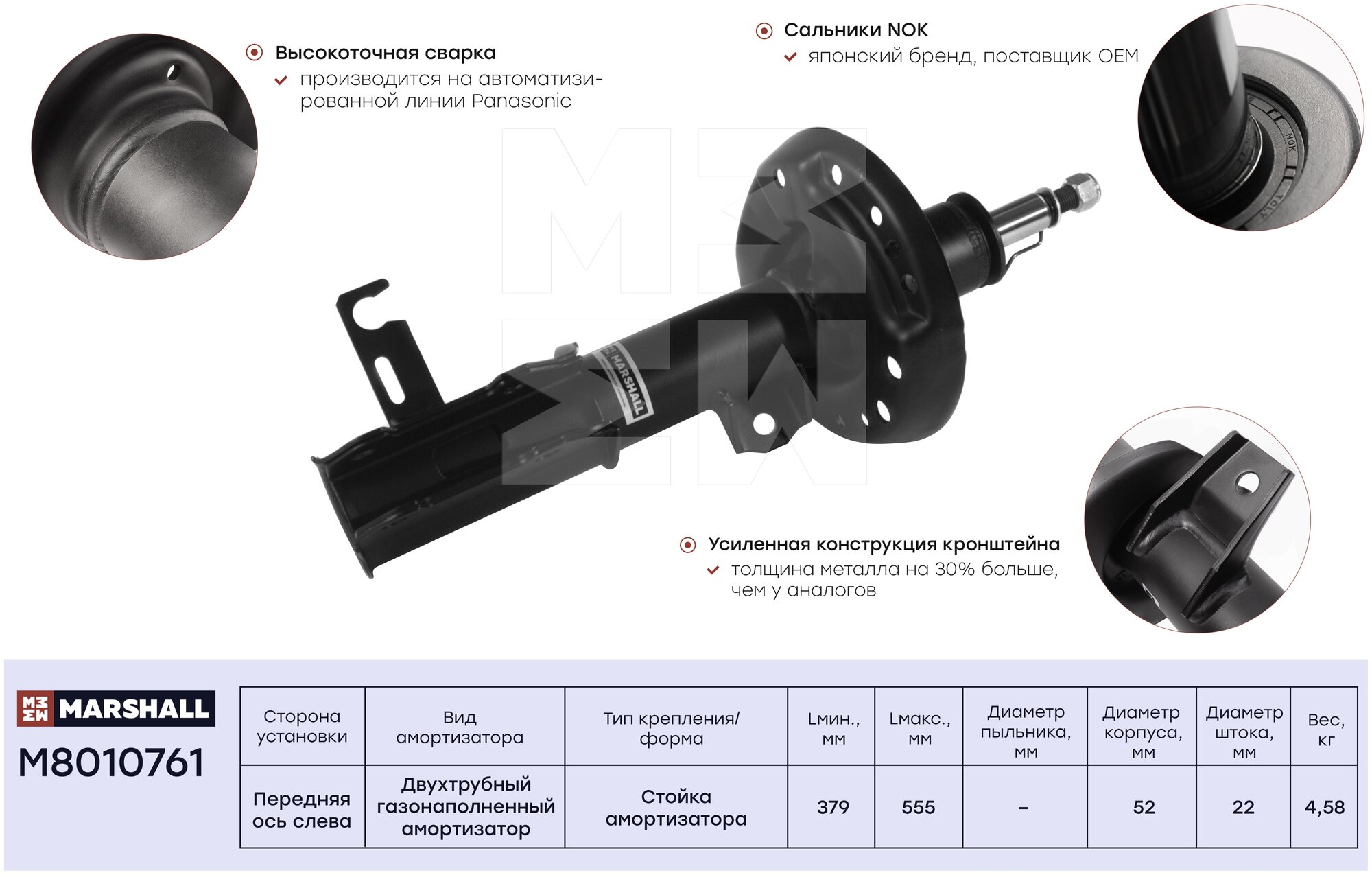 Высокоточная сварка
производится на автоматизированной линии Panasonic

Сальники NOK
японский бренд, поставщик OEM

NOK

MARSHALL

Усиленная конструкция кронштейна
толщина металла на 30% больше, чем у аналогов

MARSHALL
M8010761

| Сторона установки | Вид амортизатора | Тип крепления/ форма | Lмин., мм | Lмакс., мм | Диаметр пыльника, мм | Диаметр корпуса, мм | Диаметр штока, мм | Вес, кг |
|---|---|---|---|---|---|---|---|---|
| Передняя ось слева | Двухтрубный газонаполненный амортизатор | Стойка амортизатора | 379 | 555 | – | 52 | 22 | 4,58 |