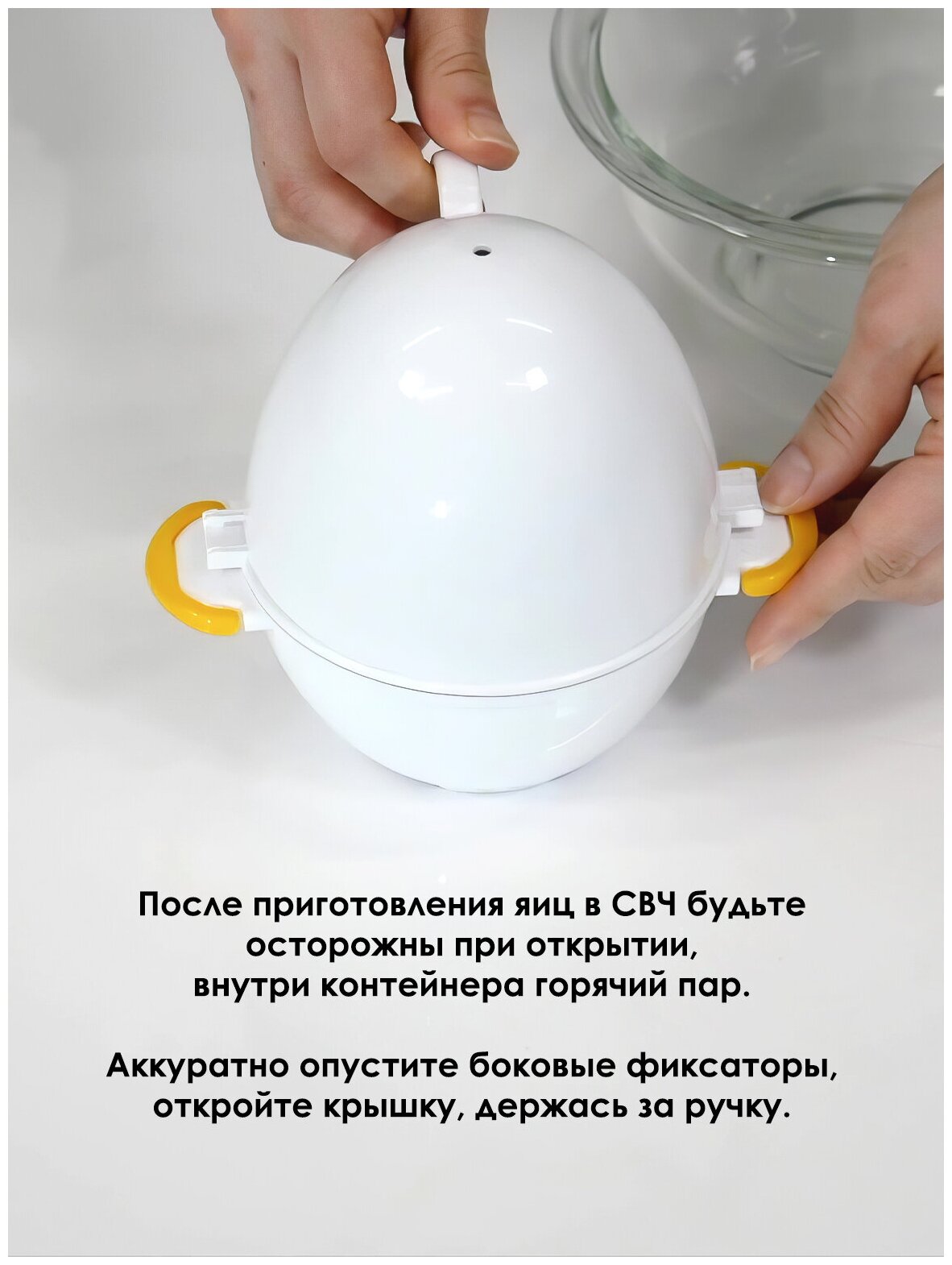 После приготовления яиц в СВЧ будьте осторожны при открытии, внутри контейнера горячий пар.

Аккуратно опустите боковые фиксаторы, откройте крышку, держась за ручку.