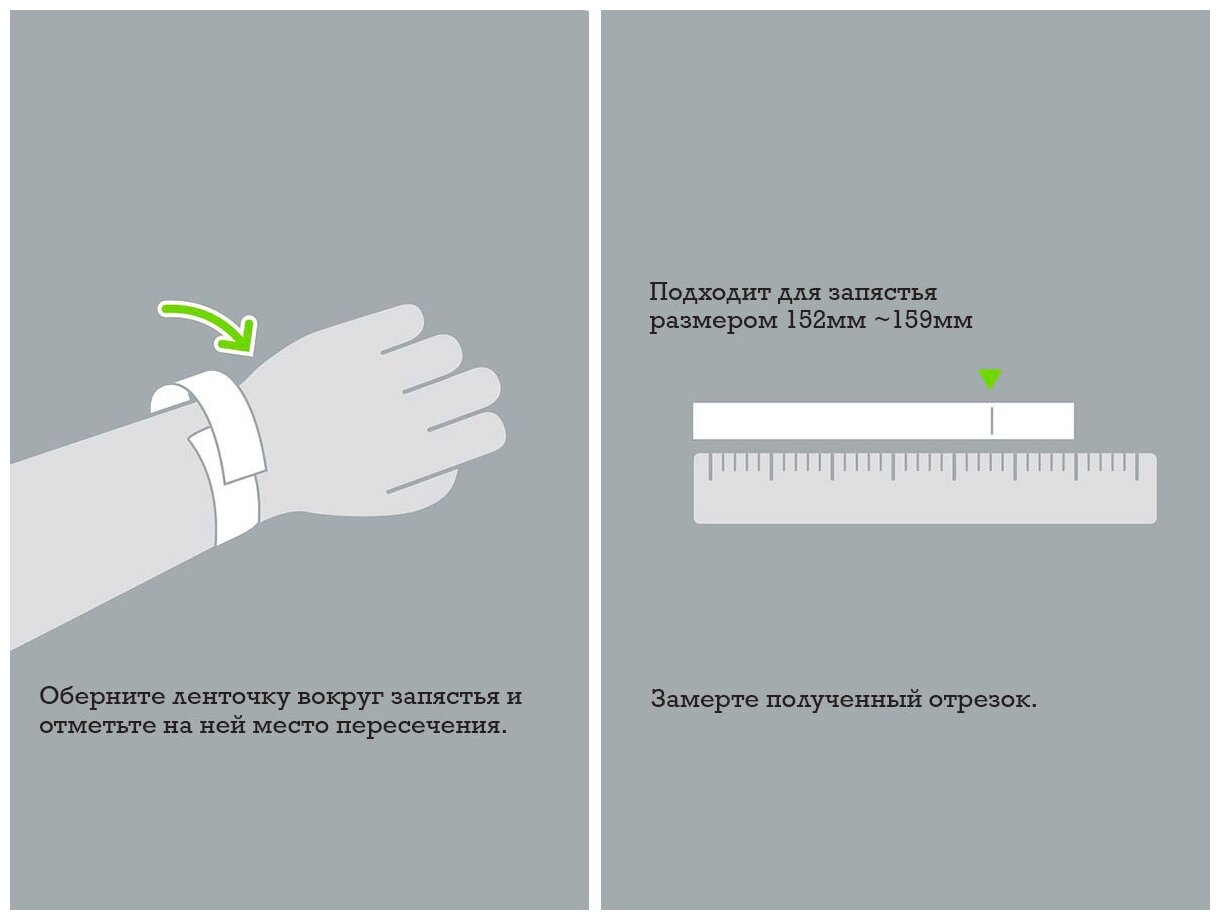 Оберните ленточку вокруг запястья и отметьте на ней место пересечения.

Подходит для запястья размером 152мм ~159мм

Замерте полученный отрезок.