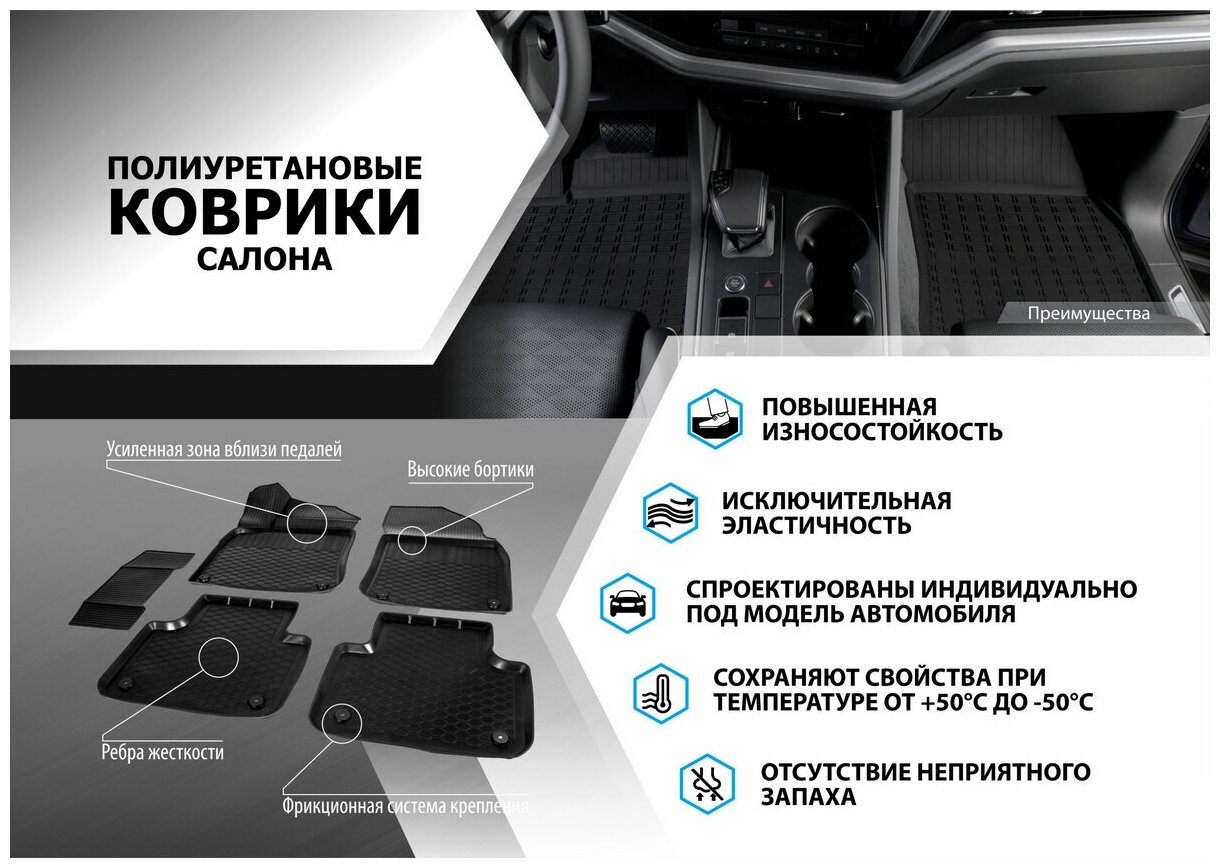 ПОЛИУРЕТАНОВЫЕ
КОВРИКИ
САЛОНА

Преимущества

Усиленная зона вблизи педалей

Высокие бортики

Ребра жесткости

Фрикционная система крепления

ПОВЫШЕННАЯ ИЗНОСОСТОЙКОСТЬ

ИСКЛЮЧИТЕЛЬНАЯ ЭЛАСТИЧНОСТЬ

СПРОЕКТИРОВАНЫ ИНДИВИДУАЛЬНО ПОД МОДЕЛЬ АВТОМОБИЛЯ

СОХРАНЯЮТ СВОЙСТВА ПРИ ТЕМПЕРАТУРЕ ОТ +50°С ДО -50°С

ОТСУТСТВИЕ НЕПРИЯТНОГО ЗАПАХА