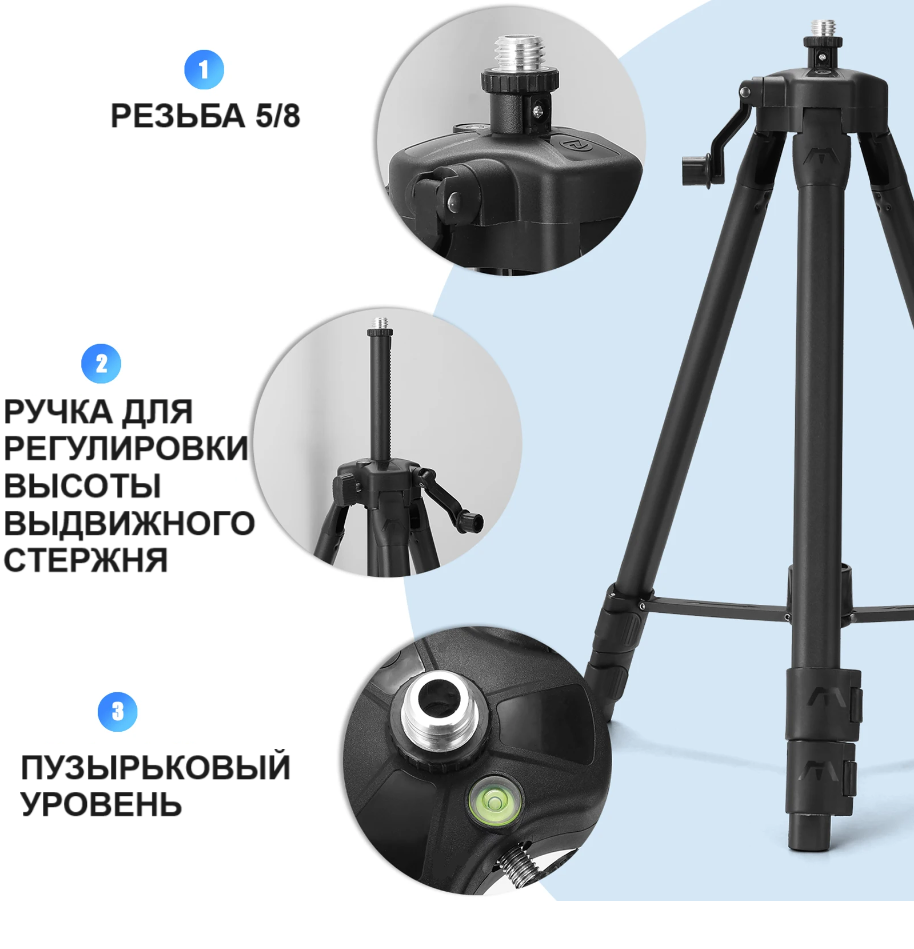 1
РЕЗЬБА 5/8

2
РУЧКА ДЛЯ РЕГУЛИРОВКИ ВЫСОТЫ ВЫДВИЖНОГО СТЕРЖНЯ

3
ПУЗЫРЬКОВЫЙ УРОВЕНЬ