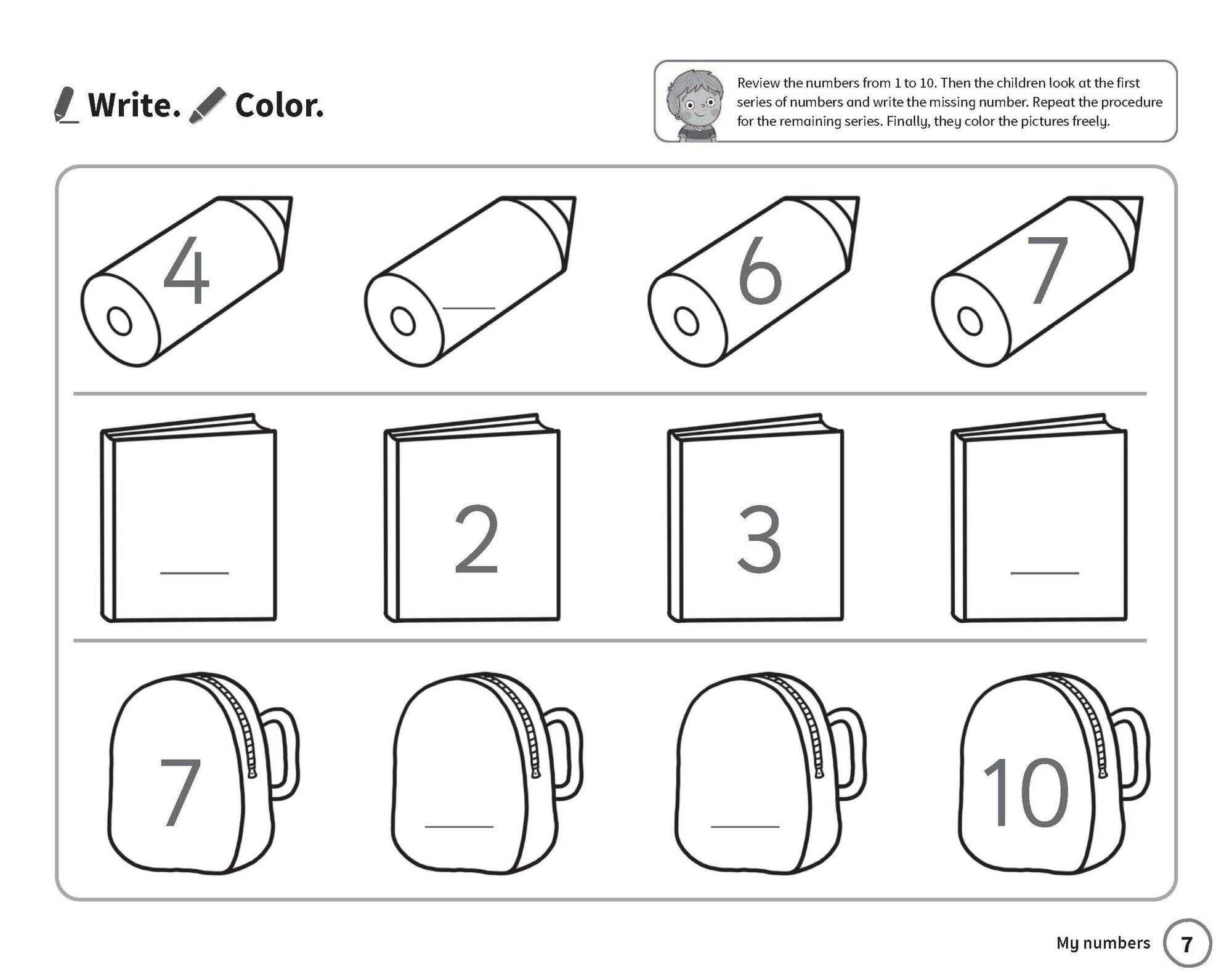 Write. Color.

Review the numbers from 1 to 10. Then the children look at the first series of numbers and write the missing number. Repeat the procedure for the remaining series. Finally, they color the pictures freely.

4 ___ 6 7

___ 2 3 ___

7 ___ ___ 10

My numbers 7