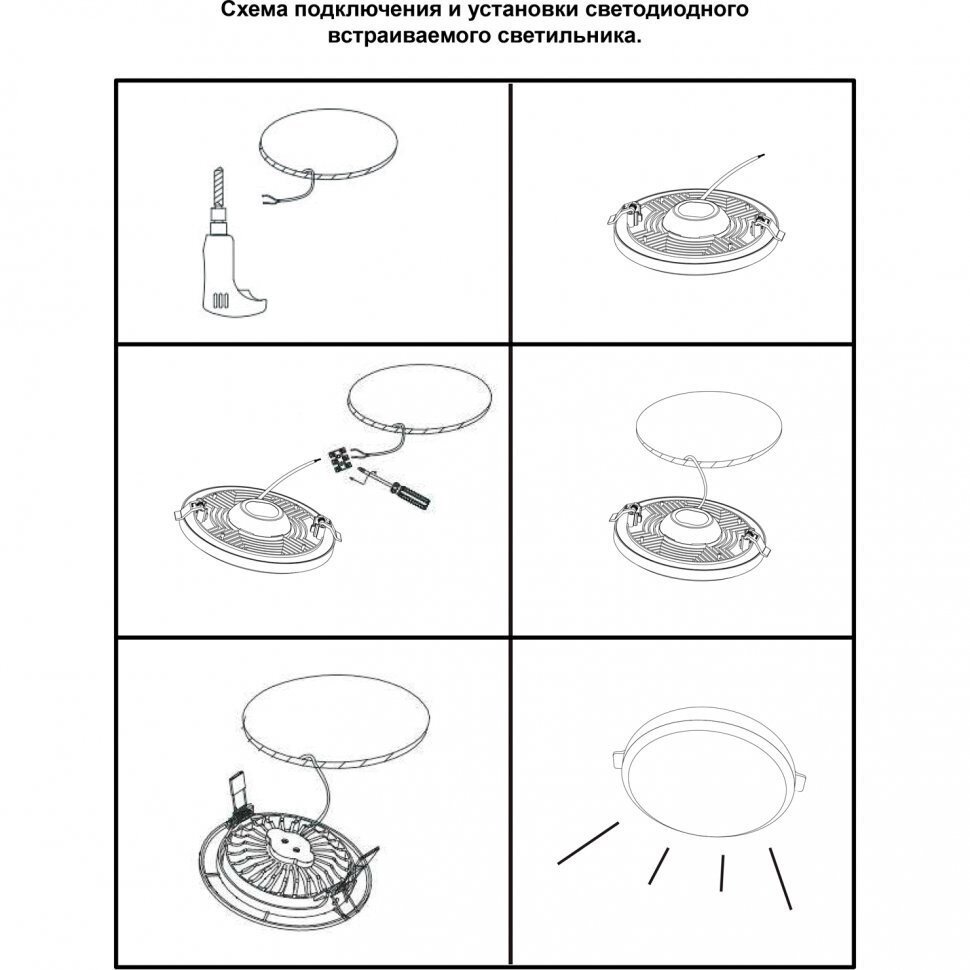 Схема подключения и установки светодиодного встраиваемого светильника.