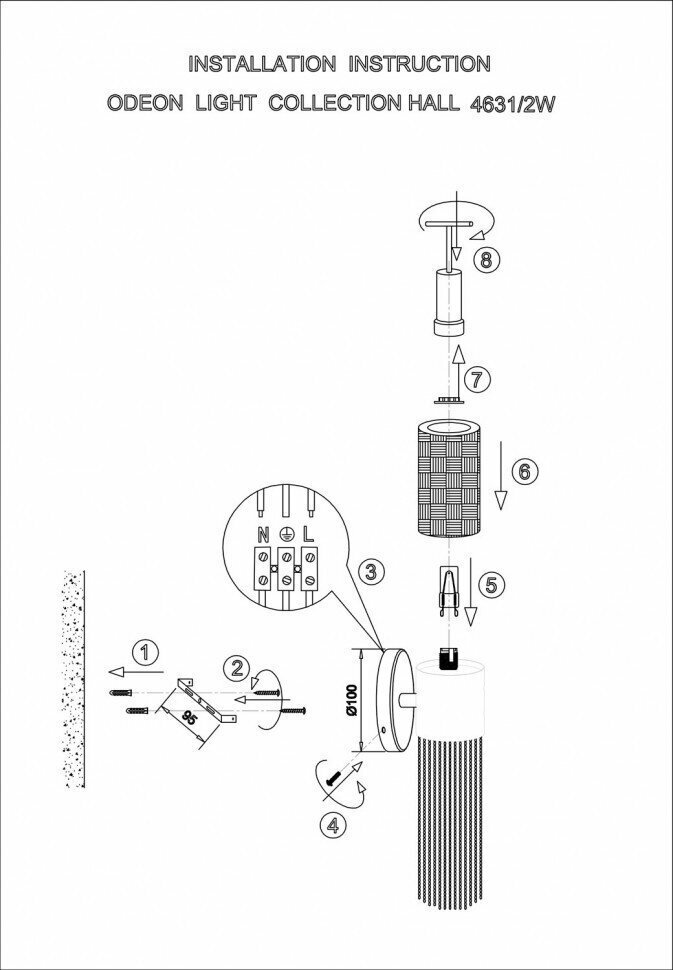 INSTALLATION INSTRUCTION
ODEON LIGHT COLLECTION HALL 4631/2W

8

7

6

N L

3

5

1

2

95

Ø100

4