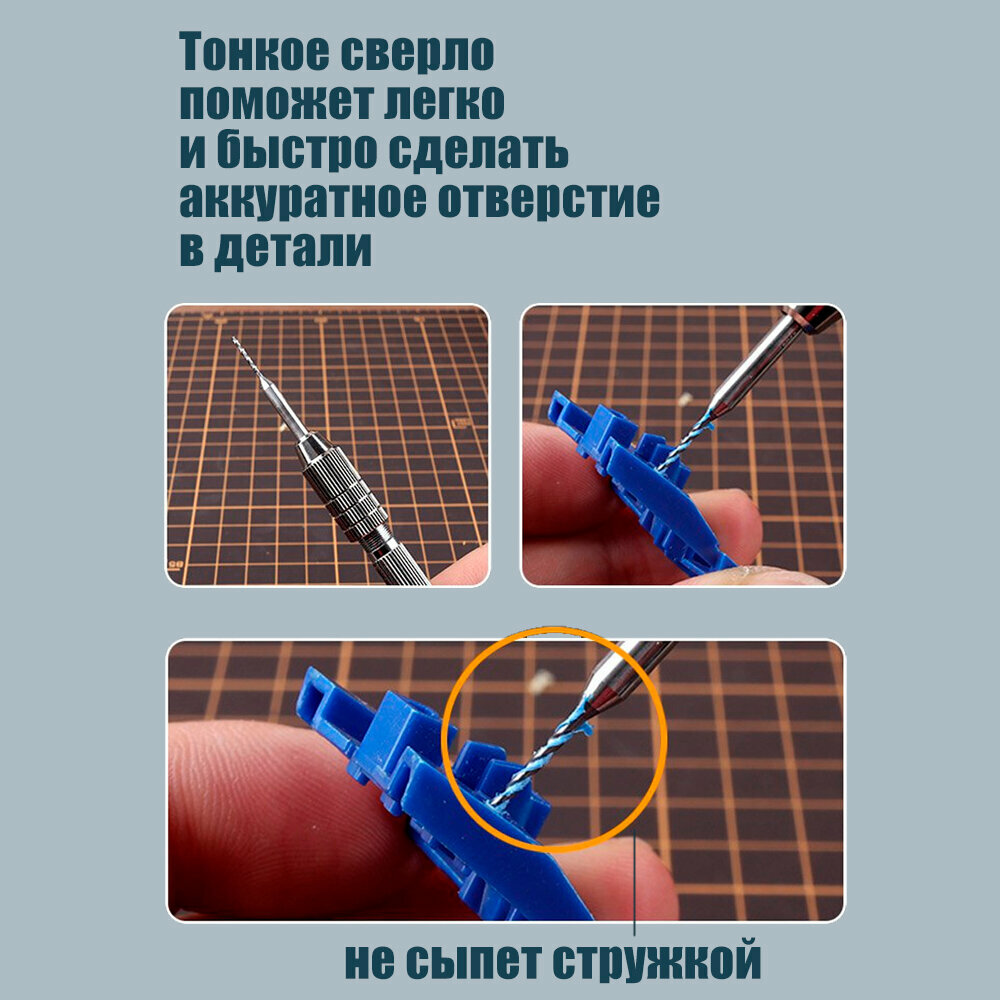 Тонкое сверло поможет легко и быстро сделать аккуратное отверстие в детали

не сыпет стружкой