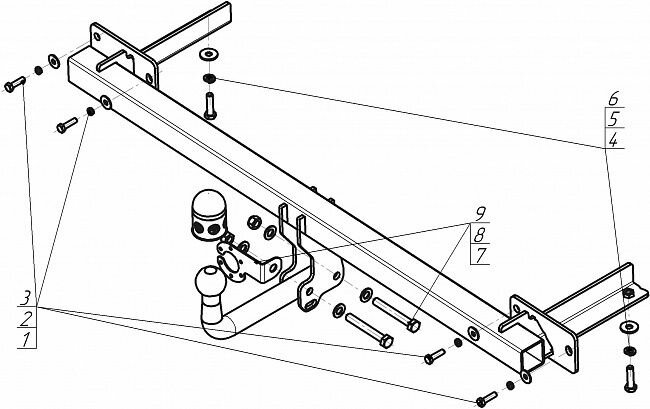 6
5
4
9
8
7
3
2
1