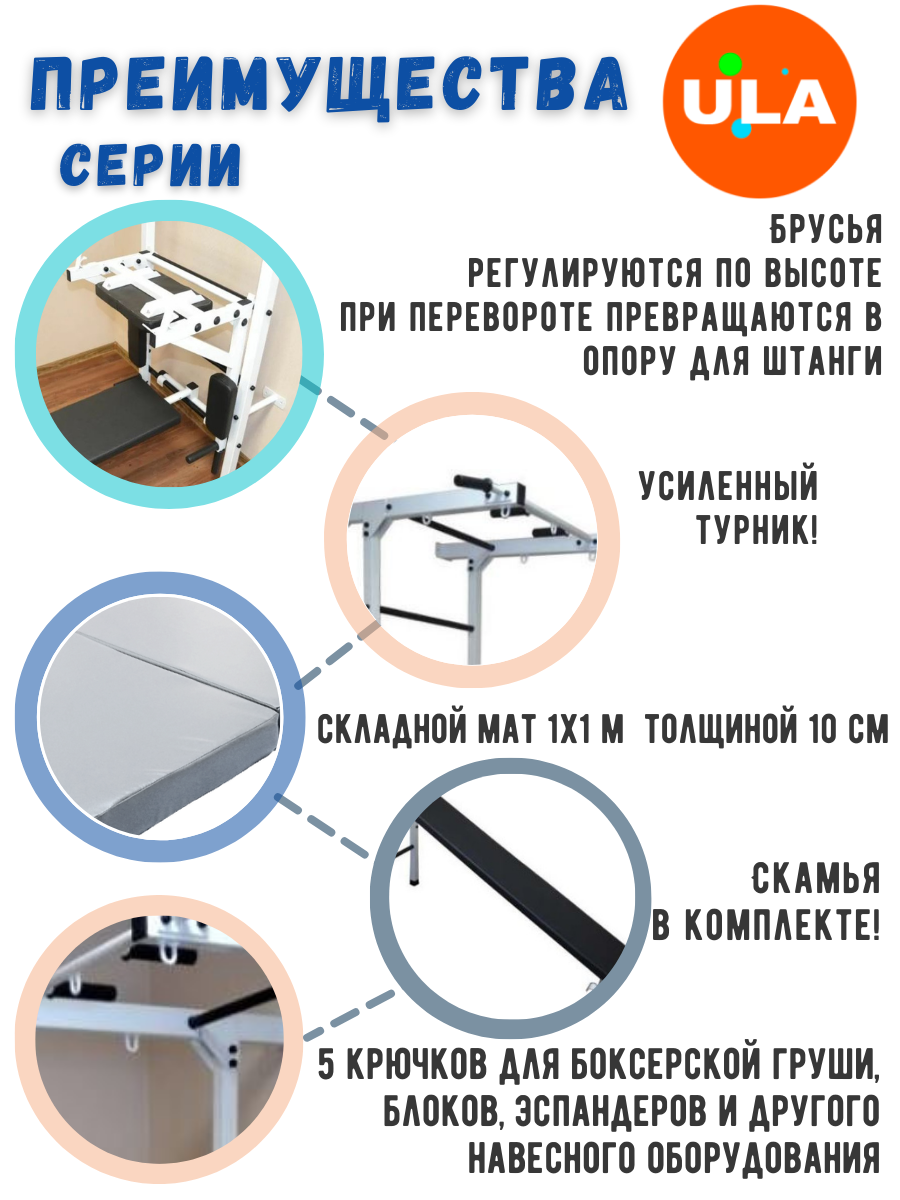 ПРЕИМУЩЕСТВА
СЕРИИ

ULA

БРУСЬЯ
РЕГУЛИРУЮТСЯ ПО ВЫСОТЕ
ПРИ ПЕРЕВОРОТЕ ПРЕВРАЩАЮТСЯ В ОПОРУ ДЛЯ ШТАНГИ

УСИЛЕННЫЙ ТУРНИК!

СКЛАДНОЙ МАТ 1Х1 М ТОЛЩИНОЙ 10 СМ

СКАМЬЯ
В КОМПЛЕКТЕ!

5 КРЮЧКОВ ДЛЯ БОКСЕРСКОЙ ГРУШИ, БЛОКОВ, ЭСПАНДЕРОВ И ДРУГОГО НАВЕСНОГО ОБОРУДОВАНИЯ