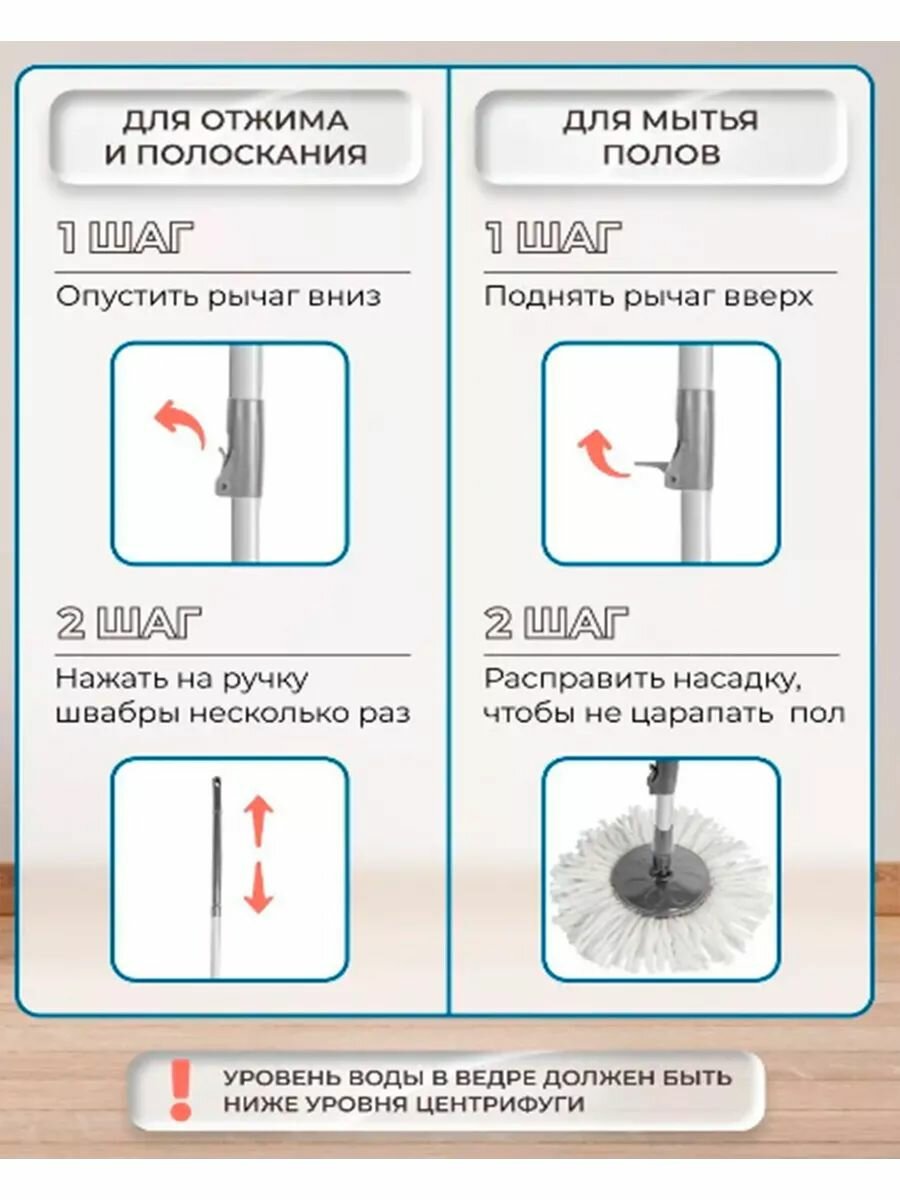 ДЛЯ ОТЖИМА И ПОЛОСКАНИЯ

1 ШАГ

Опустить рычаг вниз

2 ШАГ

Нажать на ручку швабры несколько раз

ДЛЯ МЫТЬЯ ПОЛОВ

1 ШАГ

Поднять рычаг вверх

2 ШАГ

Расправить насадку, чтобы не царапать пол

!

УРОВЕНЬ ВОДЫ В ВЕДРЕ ДОЛЖЕН БЫТЬ НИЖЕ УРОВНЯ ЦЕНТРИФУГИ