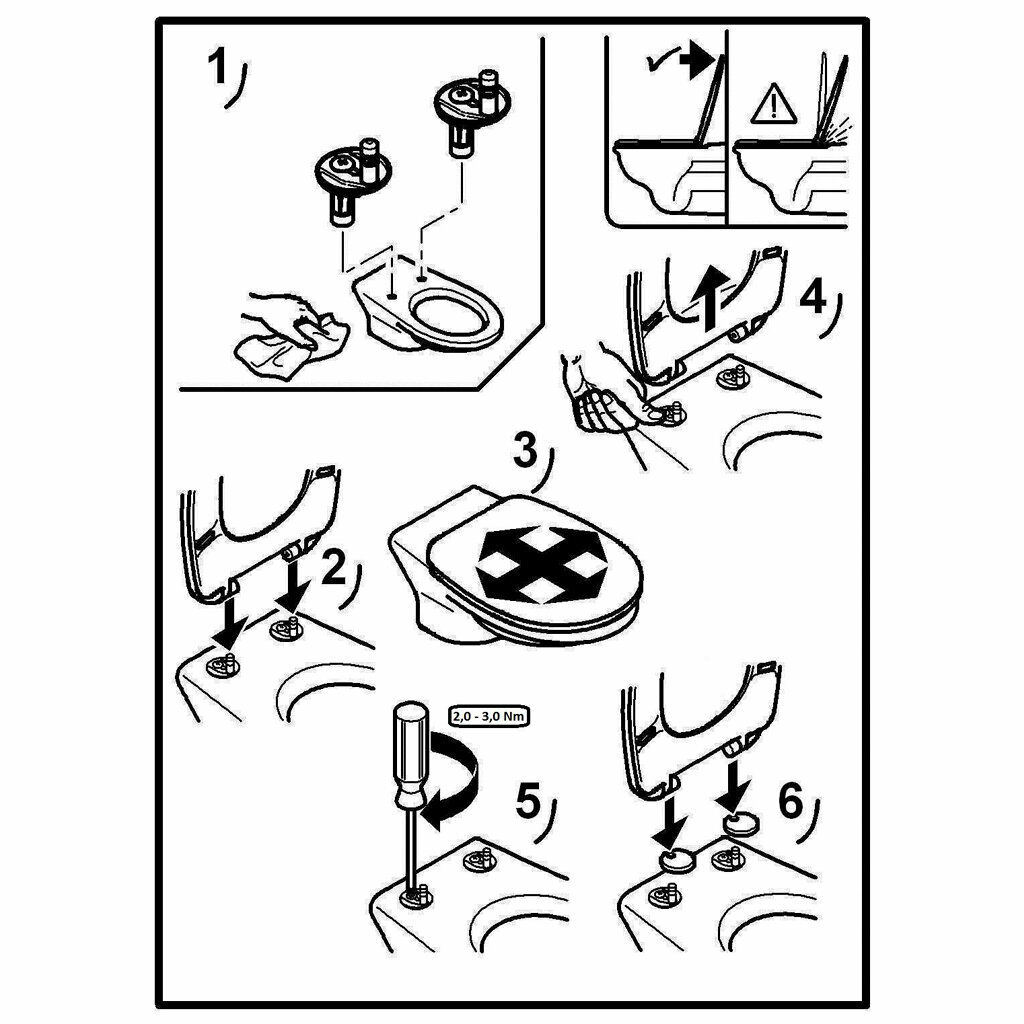 1

4

3

2

2,0 - 3,0 Nm

5

6