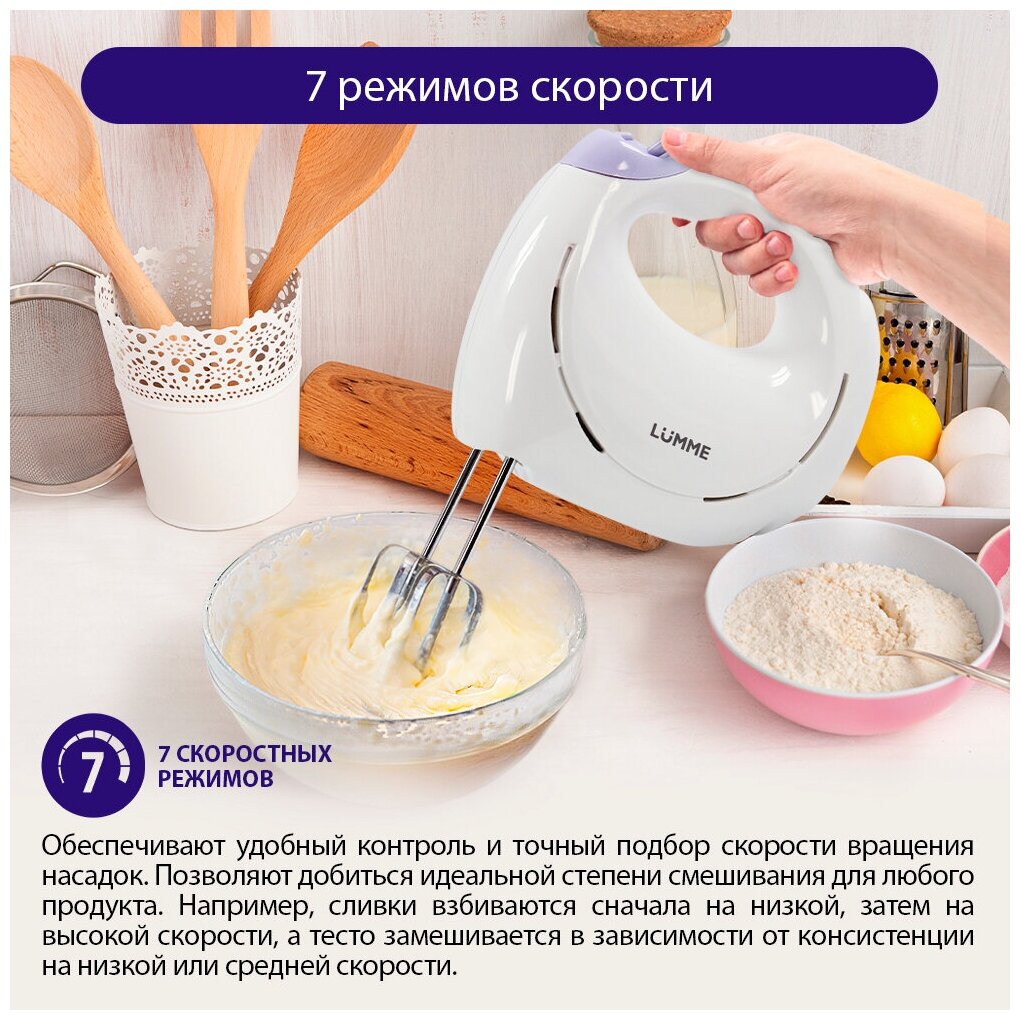 7 режимов скорости

LÜMME

7

7 СКОРОСТНЫХ РЕЖИМОВ

Обеспечивают удобный контроль и точный подбор скорости вращения насадок. Позволяют добиться идеальной степени смешивания для любого продукта. Например, сливки взбиваются сначала на низкой, затем на высокой скорости, а тесто замешивается в зависимости от консистенции на низкой или средней скорости.