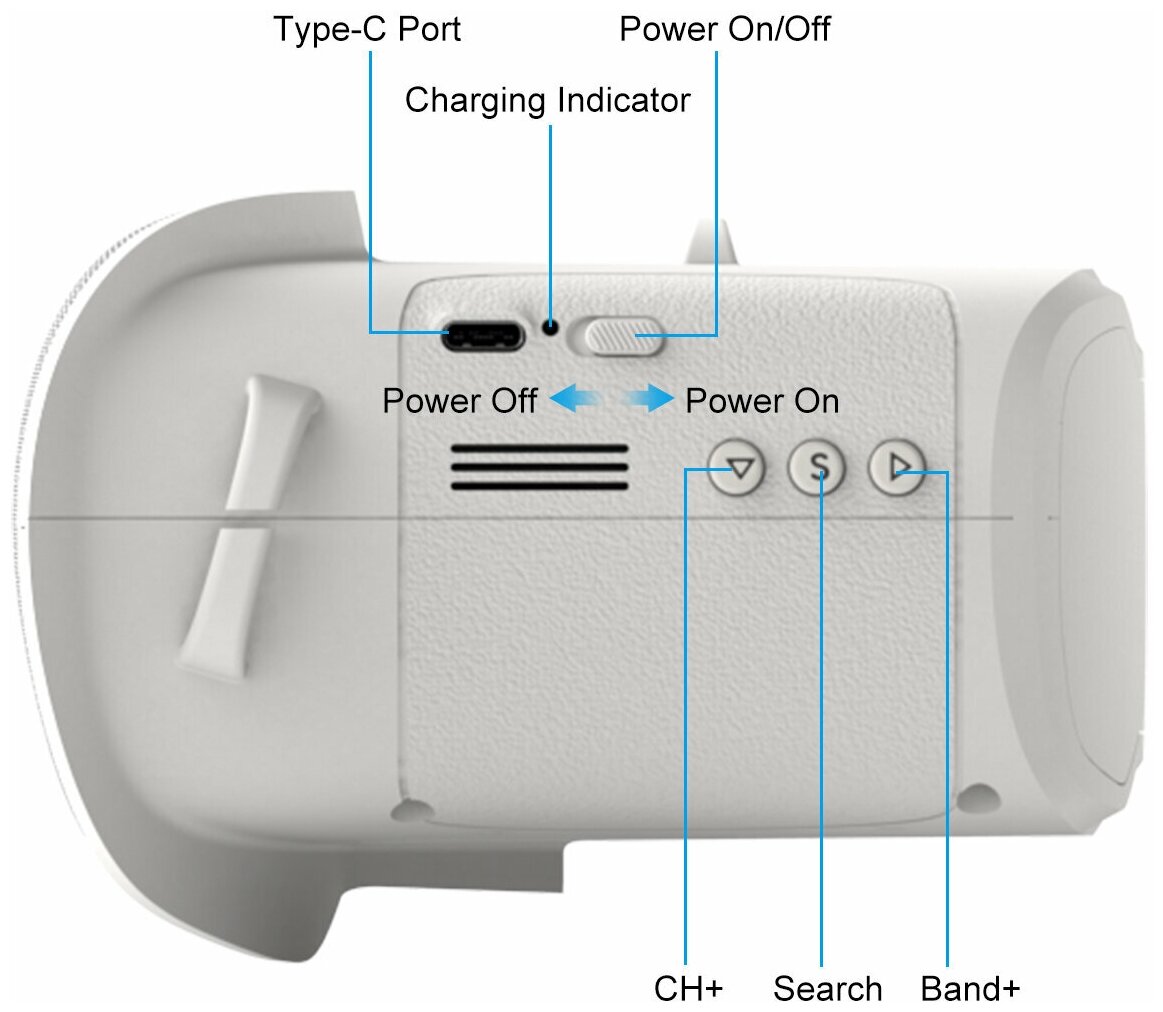 Type-C Port
Power On/Off
Charging Indicator
Power Off
Power On
S
CH+
Search
Band+