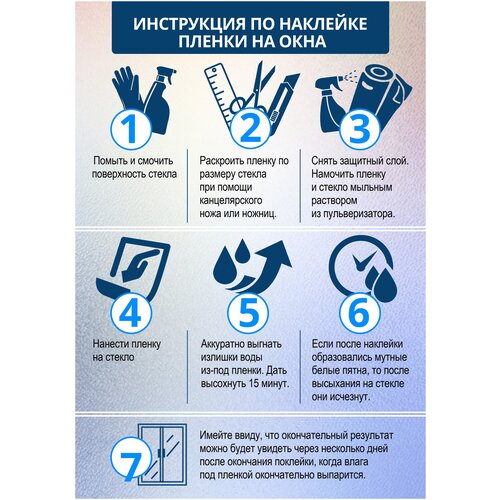 ИНСТРУКЦИЯ ПО НАКЛЕЙКЕ ПЛЕНКИ НА ОКНА

1

Помыть и смочить поверхность стекла

2

Раскроить пленку по размеру стекла при помощи канцелярского ножа или ножниц.

3

Снять защитный слой. Намочить пленку и стекло мыльным раствором из пульверизатора.

4

Нанести пленку на стекло

5

Аккуратно выгнать излишки воды из-под пленки. Дать высохнуть 15 минут.

6

Если после наклейки образовались мутные белые пятна, то после высыхания на стекле они исчезнут.

7

Имейте ввиду, что окончательный результат можно будет увидеть через несколько дней после окончания поклейки, когда влага под пленкой окончательно выпарится.