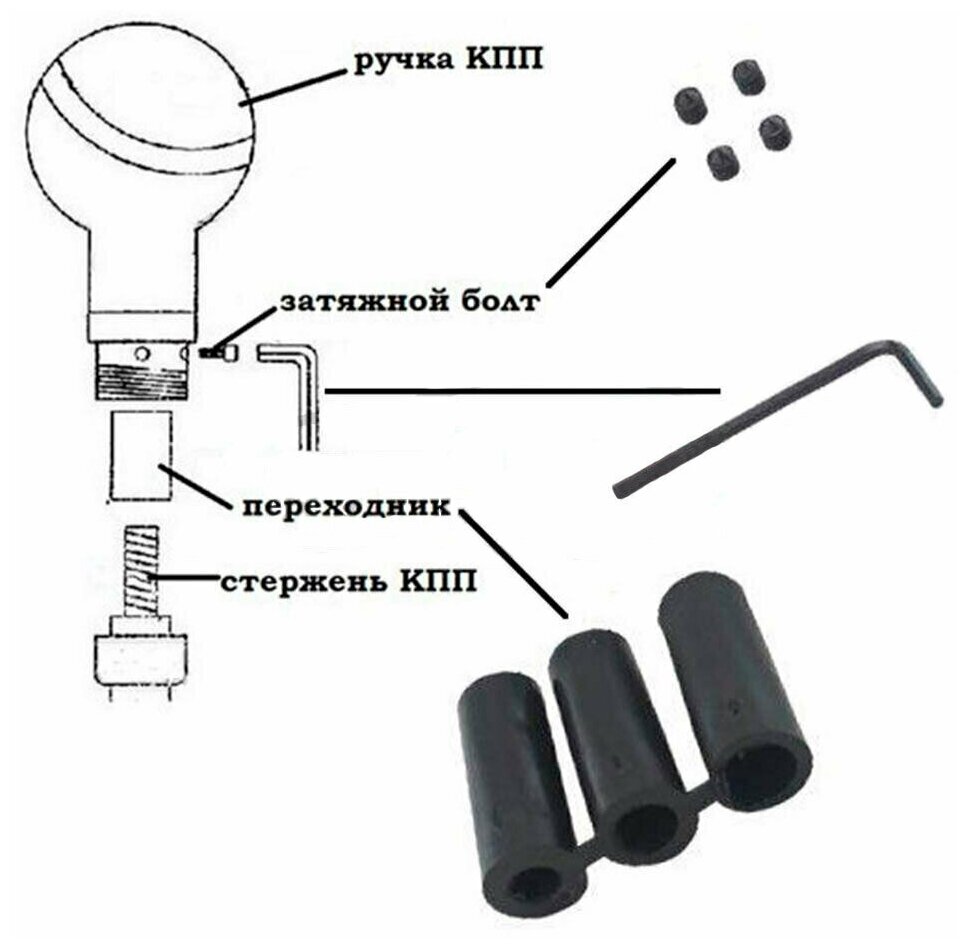 ручка КПП

затяжной болт

переходник

стержень КПП