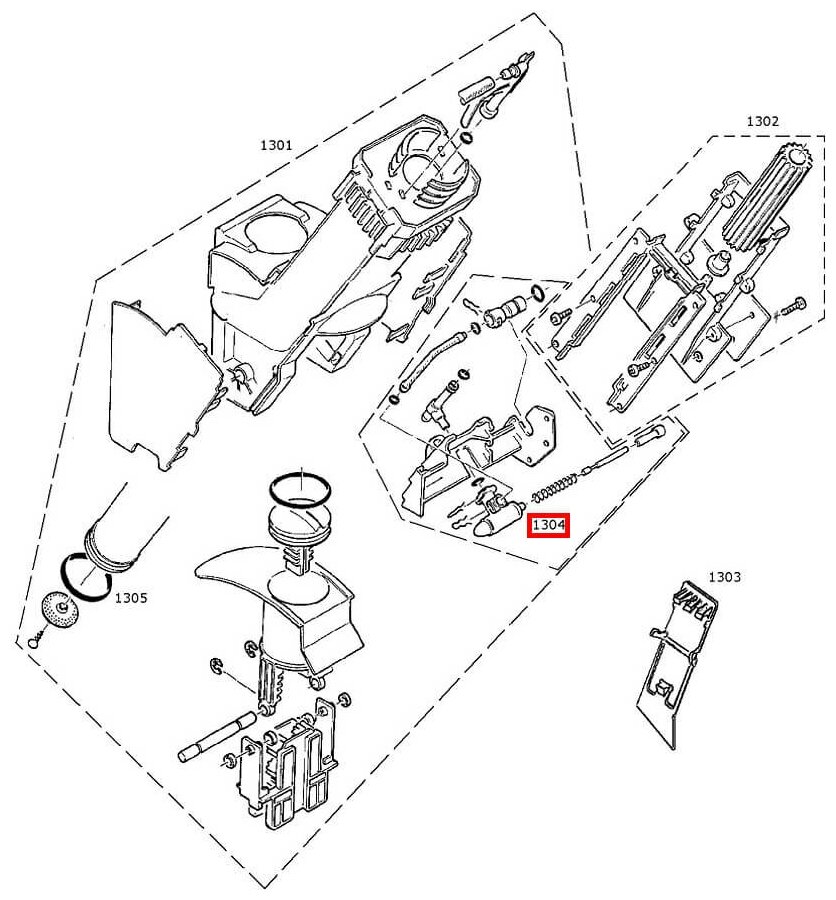 1301
1302
1304
1303
1305