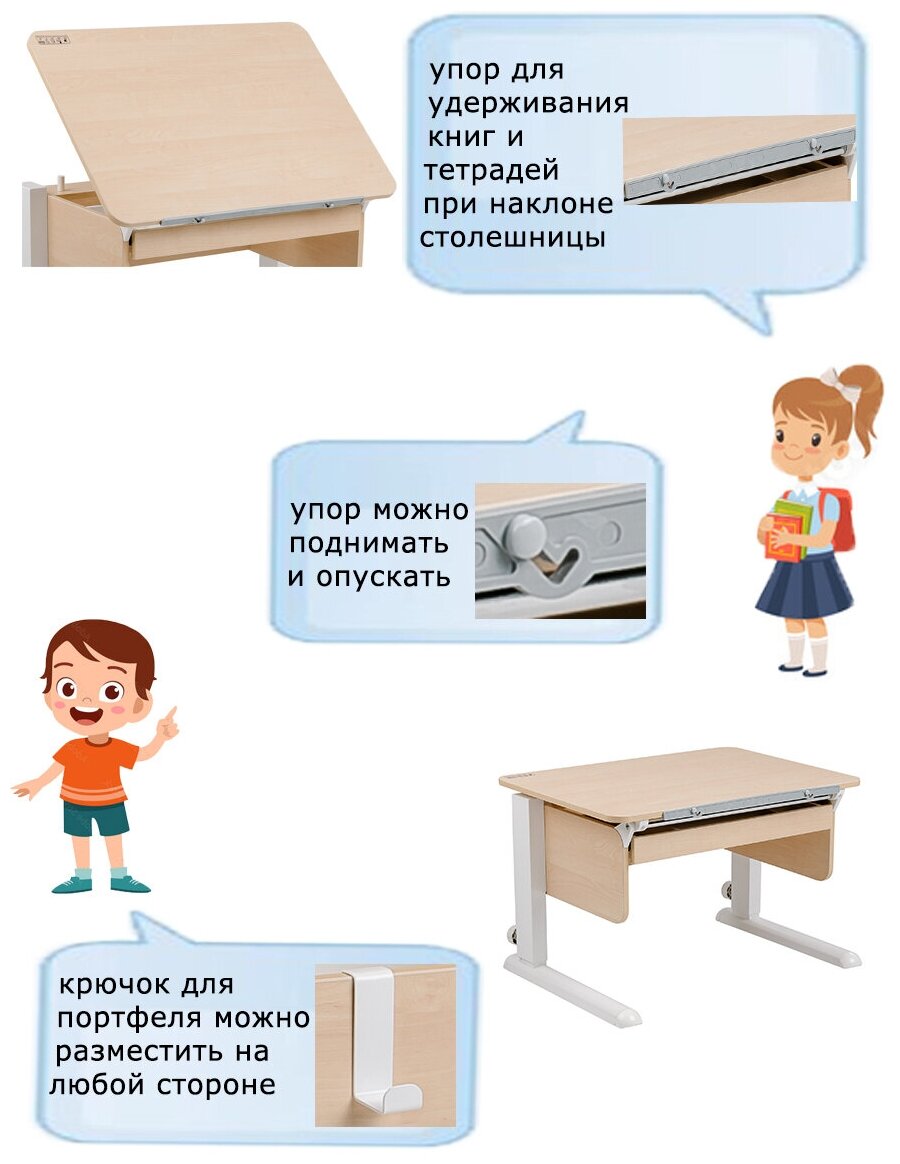 упор для удерживания книг и тетрадей при наклоне столешницы

упор можно поднимать и опускать

крючок для портфеля можно разместить на любой стороне