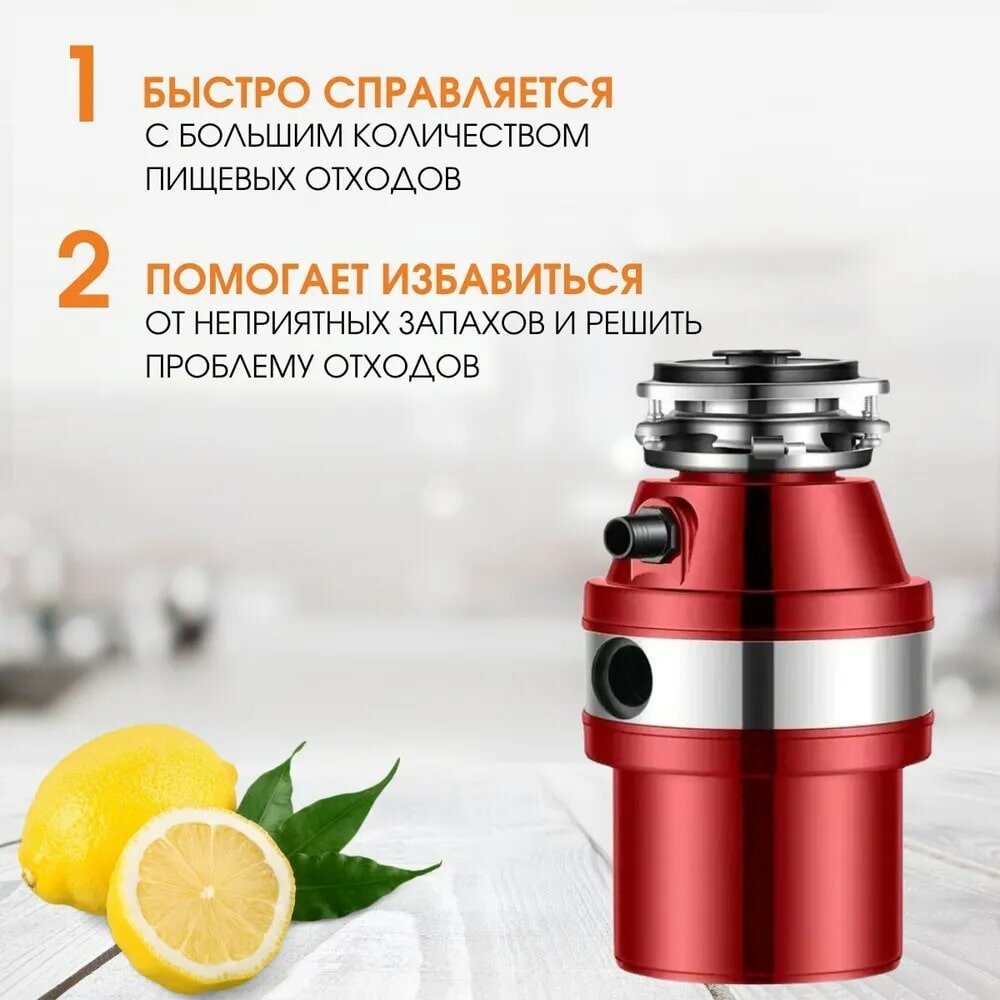 1 БЫСТРО СПРАВЛЯЕТСЯ
С БОЛЬШИМ КОЛИЧЕСТВОМ ПИЩЕВЫХ ОТХОДОВ

2 ПОМОГАЕТ ИЗБАВИТЬСЯ
ОТ НЕПРИЯТНЫХ ЗАПАХОВ И РЕШИТЬ ПРОБЛЕМУ ОТХОДОВ