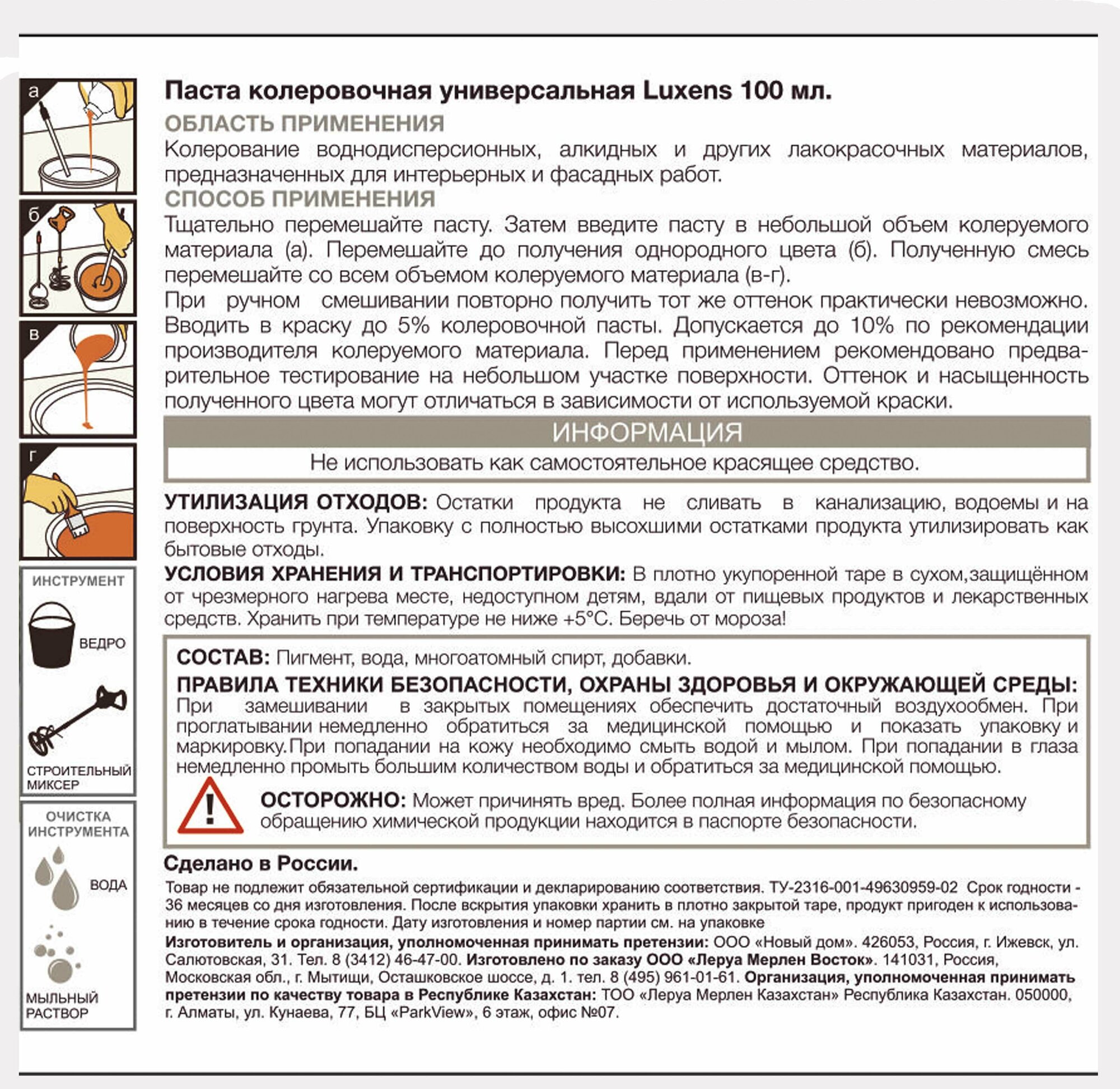 а

б

в

г

ИНСТРУМЕНТ

ВЕДРО

СТРОИТЕЛЬНЫЙ МИКСЕР

ОЧИСТКА ИНСТРУМЕНТА

ВОДА

МЫЛЬНЫЙ РАСТВОР

Паста колеровочная универсальная Luxens 100 мл.

ОБЛАСТЬ ПРИМЕНЕНИЯ
Колерование воднодисперсионных, алкидных и других лакокрасочных материалов, предназначенных для интерьерных и фасадных работ.

СПОСОБ ПРИМЕНЕНИЯ
Тщательно перемешайте пасту. Затем введите пасту в небольшой объем колеруемого материала (а). Перемешайте до получения однородного цвета (б). Полученную смесь перемешайте со всем объемом колеруемого материала (в-г).
При ручном смешивании повторно получить тот же оттенок практически невозможно. Вводить в краску до 5% колеровочной пасты. Допускается до 10% по рекомендации производителя колеруемого материала. Перед применением рекомендовано предварительное тестирование на небольшом участке поверхности. Оттенок и насыщенность полученного цвета могут отличаться в зависимости от используемой краски.

ИНФОРМАЦИЯ
Не использовать как самостоятельное красящее средство.

УТИЛИЗАЦИЯ ОТХОДОВ: Остатки продукта не сливать в канализацию, водоемы и на поверхность грунта. Упаковку с полностью высохшими остатками продукта утилизировать как бытовые отходы.
УСЛОВИЯ ХРАНЕНИЯ И ТРАНСПОРТИРОВКИ: В плотно укупоренной таре в сухом,защищённом от чрезмерного нагрева месте, недоступном детям, вдали от пищевых продуктов и лекарственных средств. Хранить при температуре не ниже +5°С. Беречь от мороза!

СОСТАВ: Пигмент, вода, многоатомный спирт, добавки.
ПРАВИЛА ТЕХНИКИ БЕЗОПАСНОСТИ, ОХРАНЫ ЗДОРОВЬЯ И ОКРУЖАЮЩЕЙ СРЕДЫ: При замешивании в закрытых помещениях обеспечить достаточный воздухообмен. При проглатывании немедленно обратиться за медицинской помощью и показать упаковку и маркировку.При попадании на кожу необходимо смыть водой и мылом. При попадании в глаза немедленно промыть большим количеством воды и обратиться за медицинской помощью.

ОСТОРОЖНО: Может причинять вред. Более полная информация по безопасному обращению химической продукции находится в паспорте безопасности.

Сделано в России.
Товар не подлежит обязательной сертификации и декларированию соответствия. ТУ-2316-001-49630959-02 Срок годности - 36 месяцев со дня изготовления. После вскрытия упаковки хранить в плотно закрытой таре, продукт пригоден к использованию в течение срока годности. Дату изготовления и номер партии см. на упаковке
Изготовитель и организация, уполномоченная принимать претензии: ООО «Новый дом». 426053, Россия, г. Ижевск, ул. Салютовская, 31. Тел. 8 (3412) 46-47-00. Изготовлено по заказу ООО «Леруа Мерлен Восток». 141031, Россия, Московская обл., г. Мытищи, Осташковское шоссе, д. 1. тел. 8 (495) 961-01-61. Организация, уполномоченная принимать претензии по качеству товара в Республике Казахстан: ТОО «Леруа Мерлен Казахстан» Республика Казахстан. 050000, г. Алматы, ул. Кунаева, 77, БЦ «ParkView», 6 этаж, офис №07.