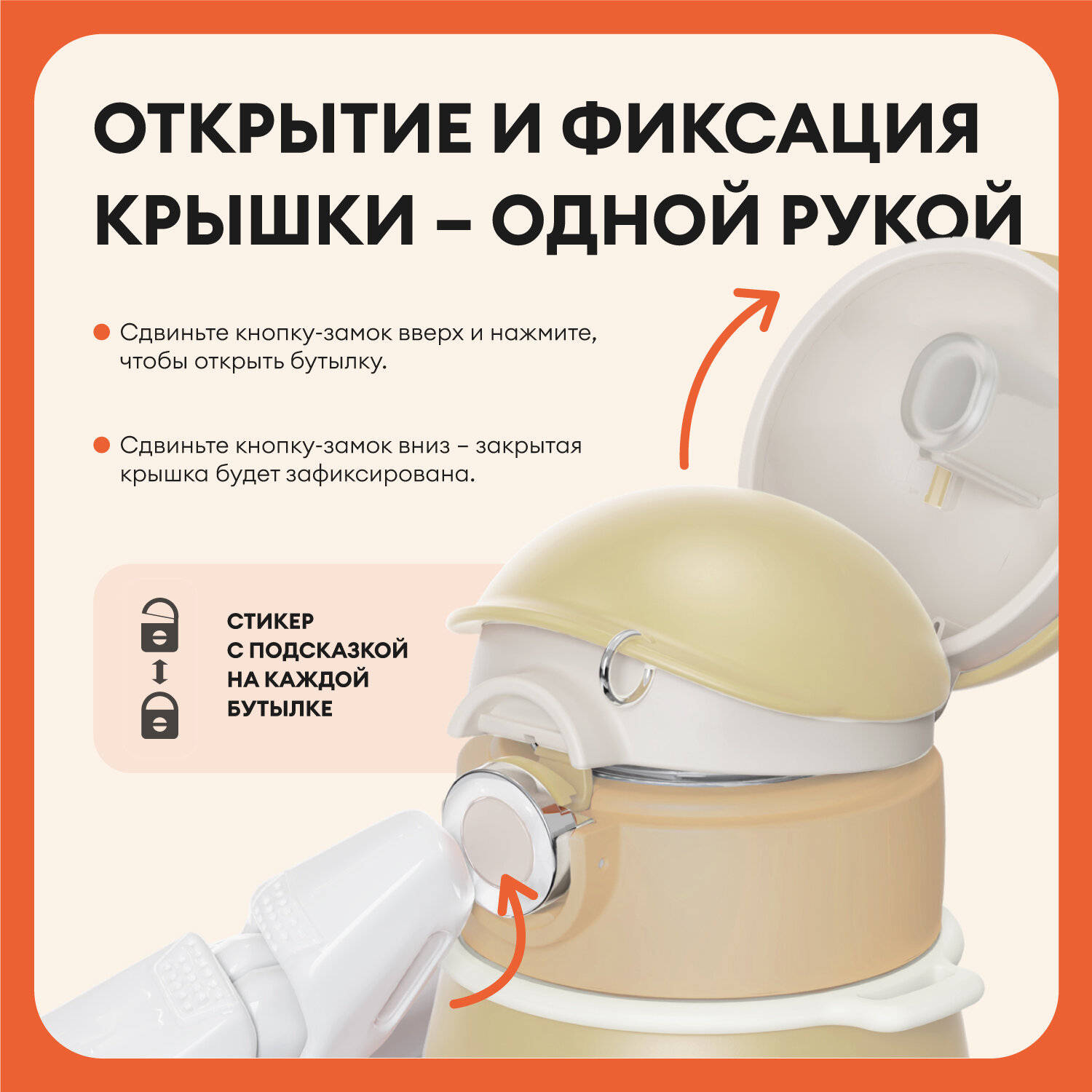 ОТКРЫТИЕ И ФИКСАЦИЯ КРЫШКИ – ОДНОЙ РУКОЙ

Сдвиньте кнопку-замок вверх и нажмите, чтобы открыть бутылку.

Сдвиньте кнопку-замок вниз – закрытая крышка будет зафиксирована.

СТИКЕР С ПОДСКАЗКОЙ НА КАЖДОЙ БУТЫЛКЕ