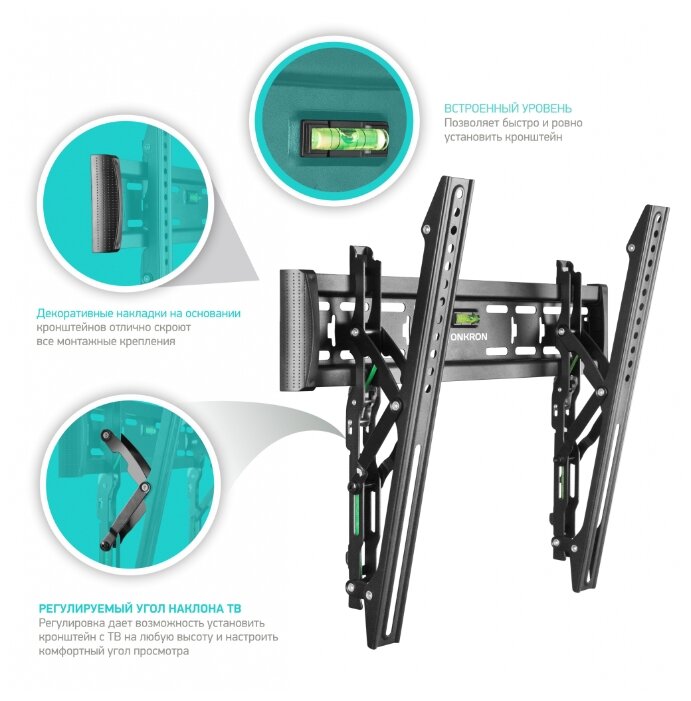 ВСТРОЕННЫЙ УРОВЕНЬ
Позволяет быстро и ровно установить кронштейн

Декоративные накладки на основании кронштейнов отлично скроют все монтажные крепления

ONKRON

РЕГУЛИРУЕМЫЙ УГОЛ НАКЛОНА ТВ
Регулировка дает возможность установить кронштейн с ТВ на любую высоту и настроить комфортный угол просмотра