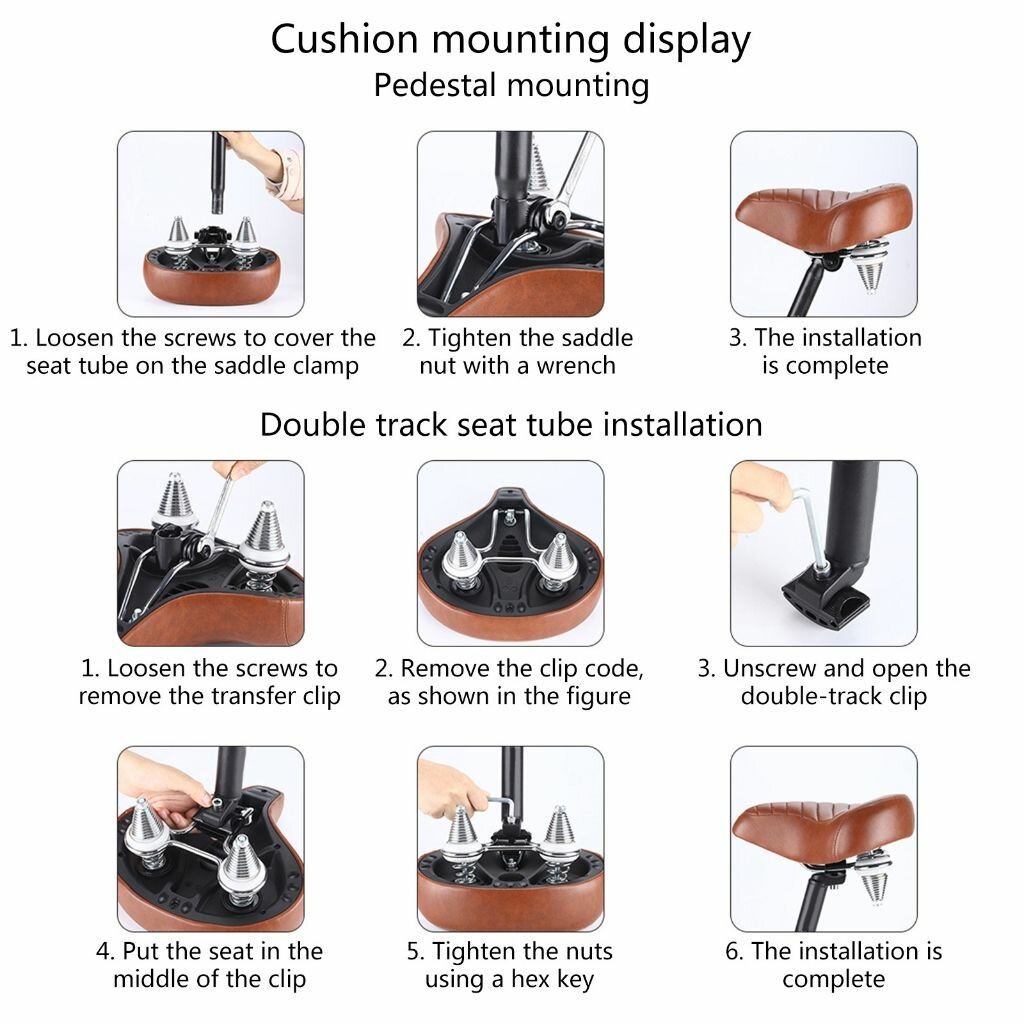 Cushion mounting display
Pedestal mounting

1. Loosen the screws to cover the seat tube on the saddle clamp

2. Tighten the saddle nut with a wrench

3. The installation is complete

Double track seat tube installation

1. Loosen the screws to remove the transfer clip

2. Remove the clip code, as shown in the figure

3. Unscrew and open the double-track clip

4. Put the seat in the middle of the clip

5. Tighten the nuts using a hex key

6. The installation is complete