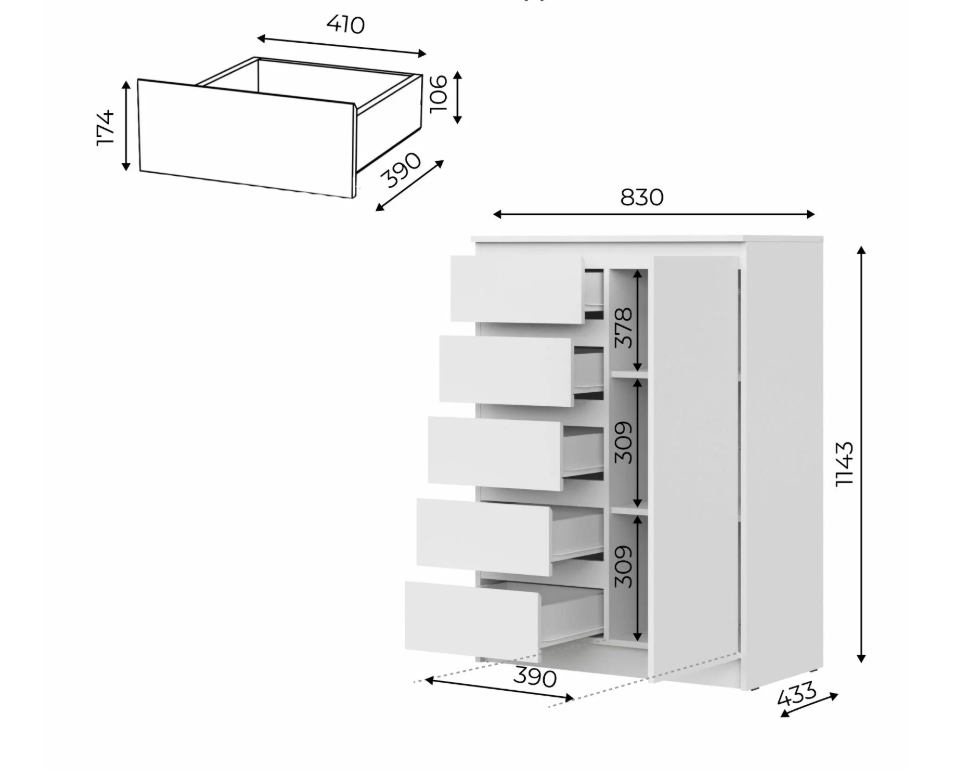 410
174
106
390
830
378
309
309
1143
390
433