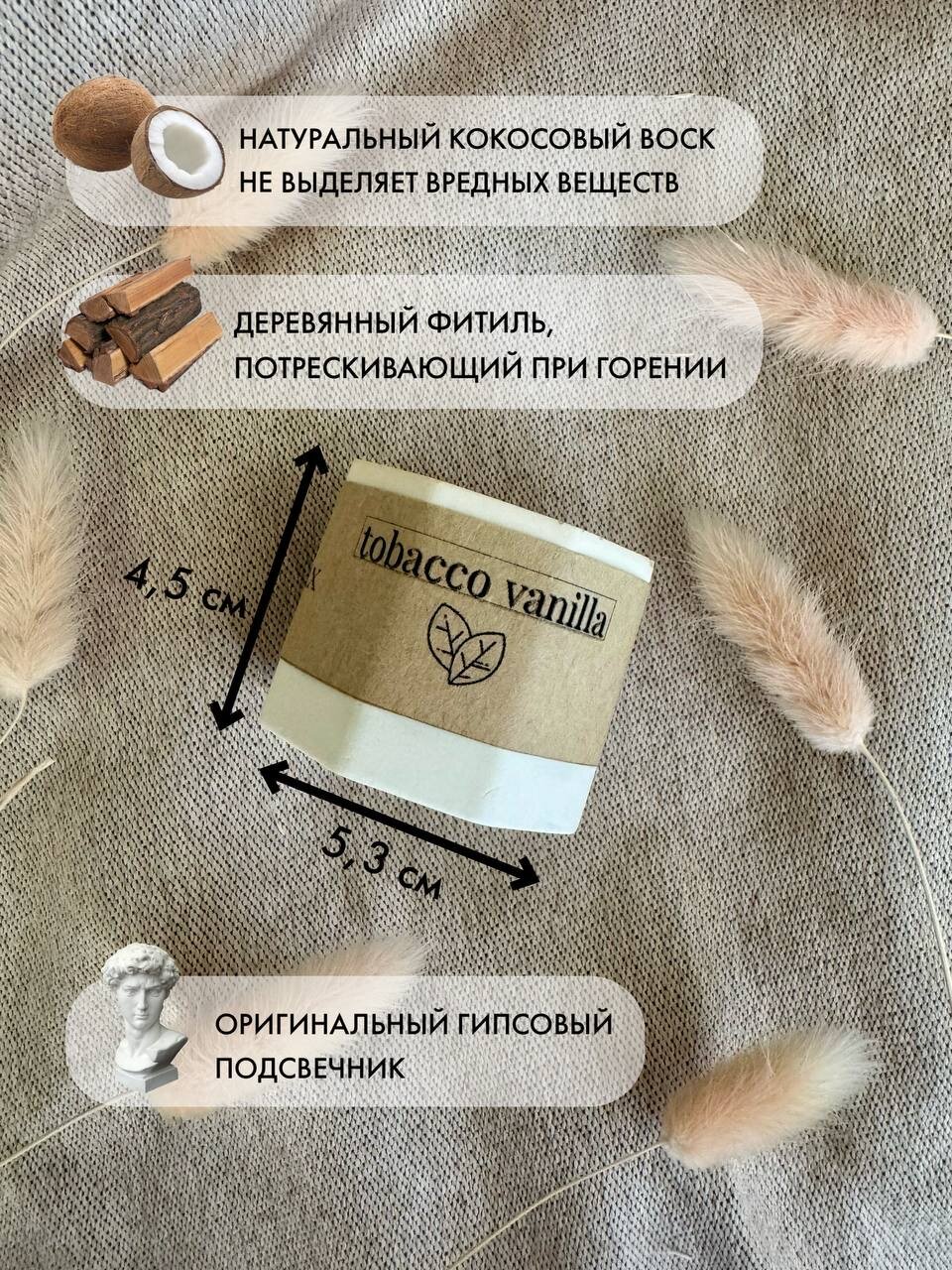 НАТУРАЛЬНЫЙ КОКОСОВЫЙ ВОСК НЕ ВЫДЕЛЯЕТ ВРЕДНЫХ ВЕЩЕСТВ

ДЕРЕВЯННЫЙ ФИТИЛЬ, ПОТРЕСКИВАЮЩИЙ ПРИ ГОРЕНИИ

4,5 см

tobacco vanilla

5,3 см

ОРИГИНАЛЬНЫЙ ГИПСОВЫЙ ПОДСВЕЧНИК