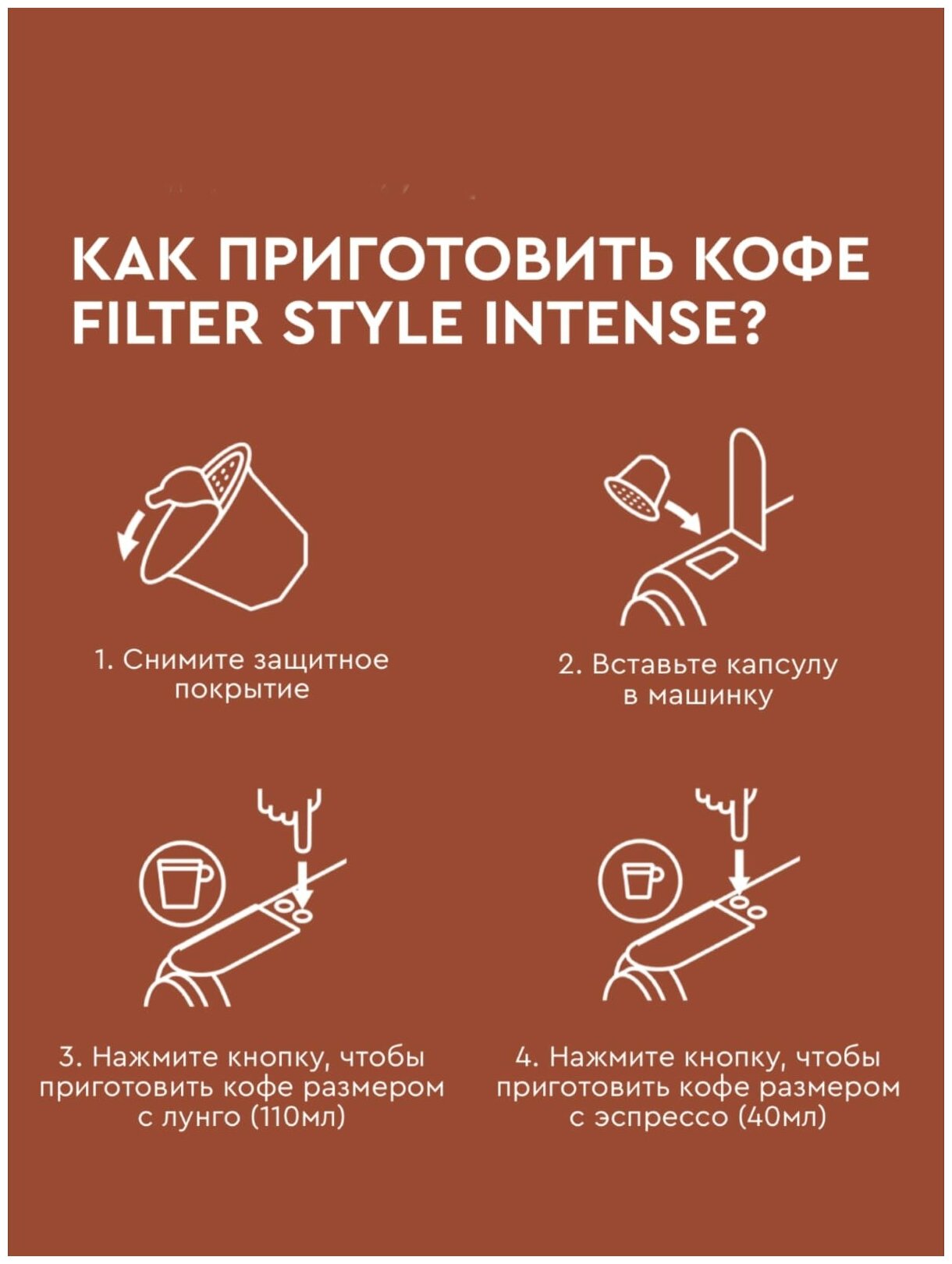 КАК ПРИГОТОВИТЬ КОФЕ FILTER STYLE INTENSE?

1. Снимите защитное покрытие

2. Вставьте капсулу в машинку

3. Нажмите кнопку, чтобы приготовить кофе размером с лунго (110мл)

4. Нажмите кнопку, чтобы приготовить кофе размером с эспрессо (40мл)