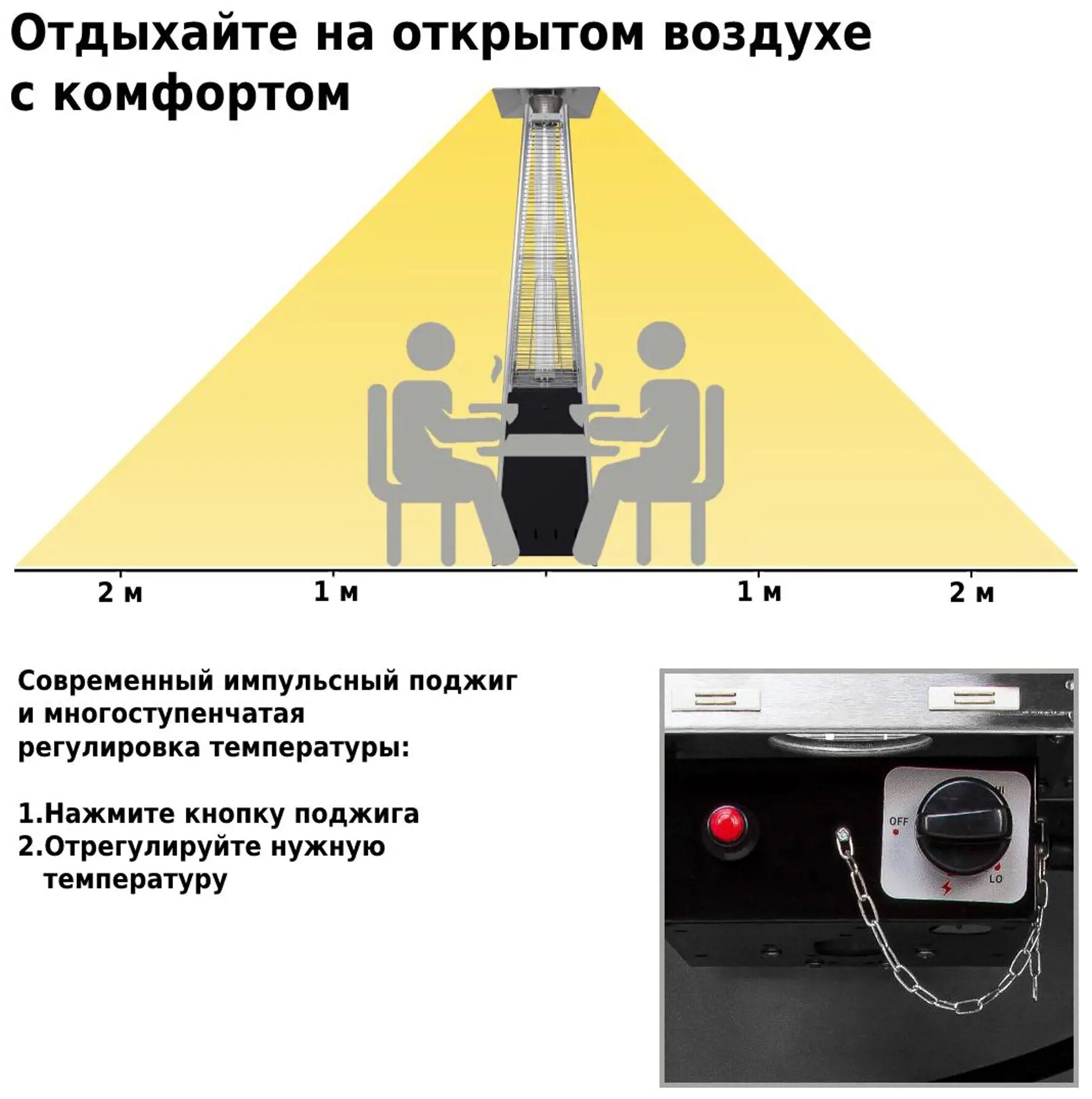 Отдыхайте на открытом воздухе с комфортом

2 м
1 м
1 м
2 м

Современный импульсный поджиг и многоступенчатая регулировка температуры:

1.Нажмите кнопку поджига
2.Отрегулируйте нужную температуру

HI
OFF
LO